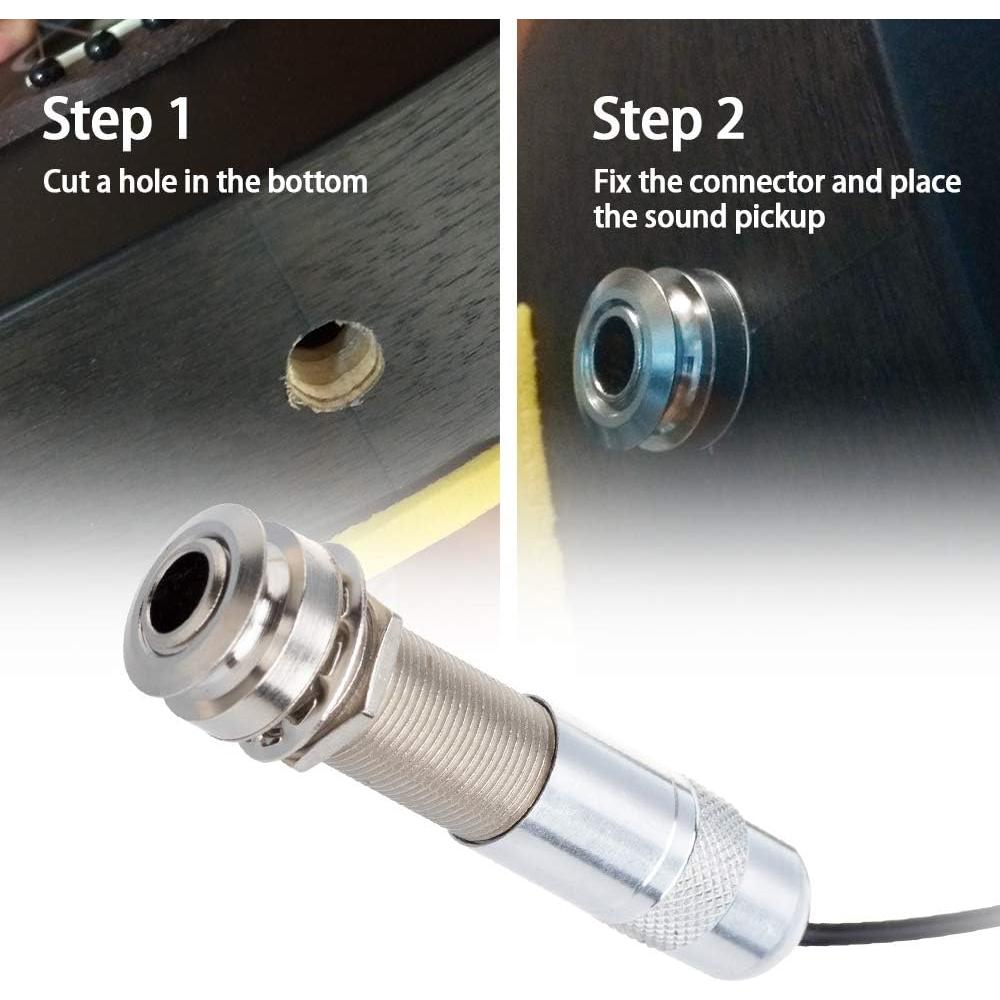 Step 1
Cut a hole in the bottom

Step 2
Fix the connector and place the sound pickup