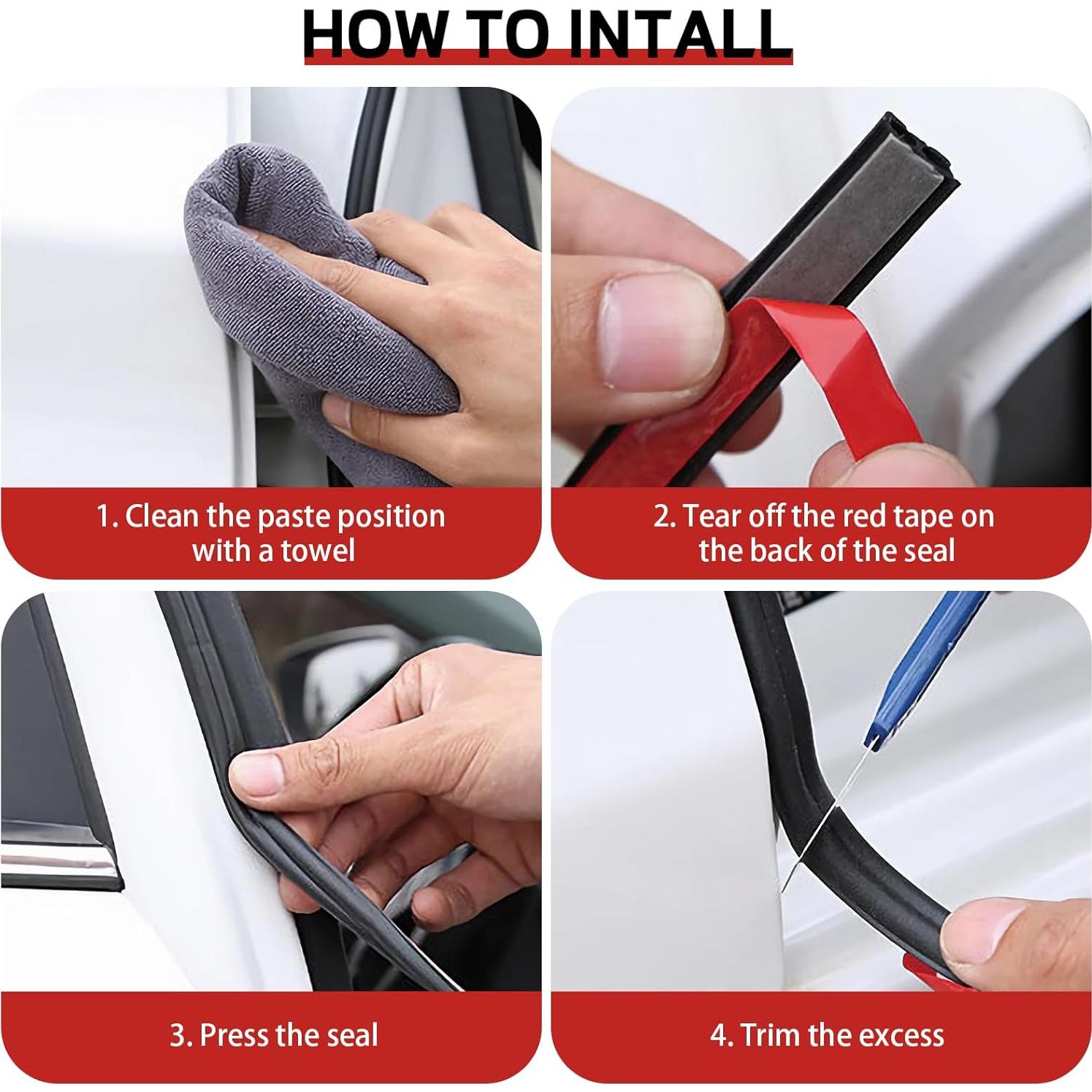 HOW TO INTALL

1. Clean the paste position with a towel

2. Tear off the red tape on the back of the seal

3. Press the seal

4. Trim the excess