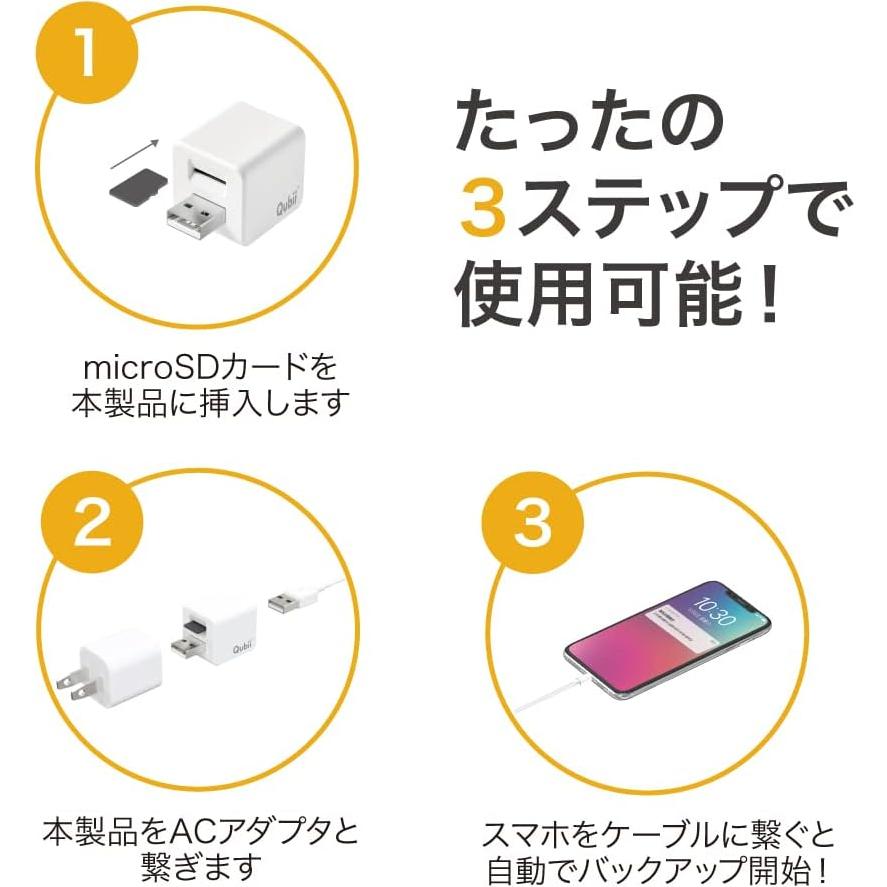 1

Qubii

たったの
3ステップで
使用可能！

microSDカードを
本製品に挿入します

2

Qubii

本製品をACアダプタと
繋ぎます

3

10:30

スマホをケーブルに繋ぐと
自動でバックアップ開始！