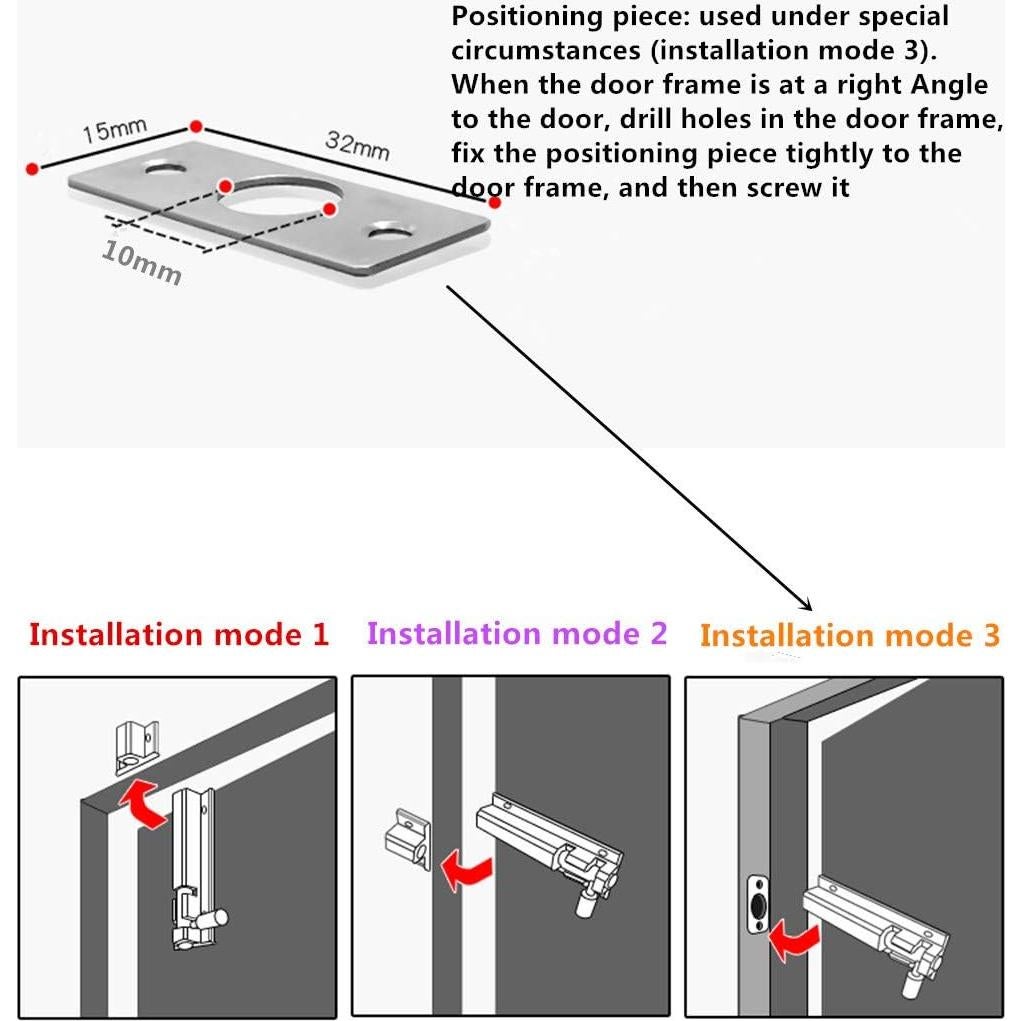 Positioning piece: used under special circumstances (installation mode 3). When the door frame is at a right Angle to the door, drill holes in the door frame, fix the positioning piece tightly to the door frame, and then screw it

15mm

32mm

10mm

Installation mode 1

Installation mode 2

Installation mode 3