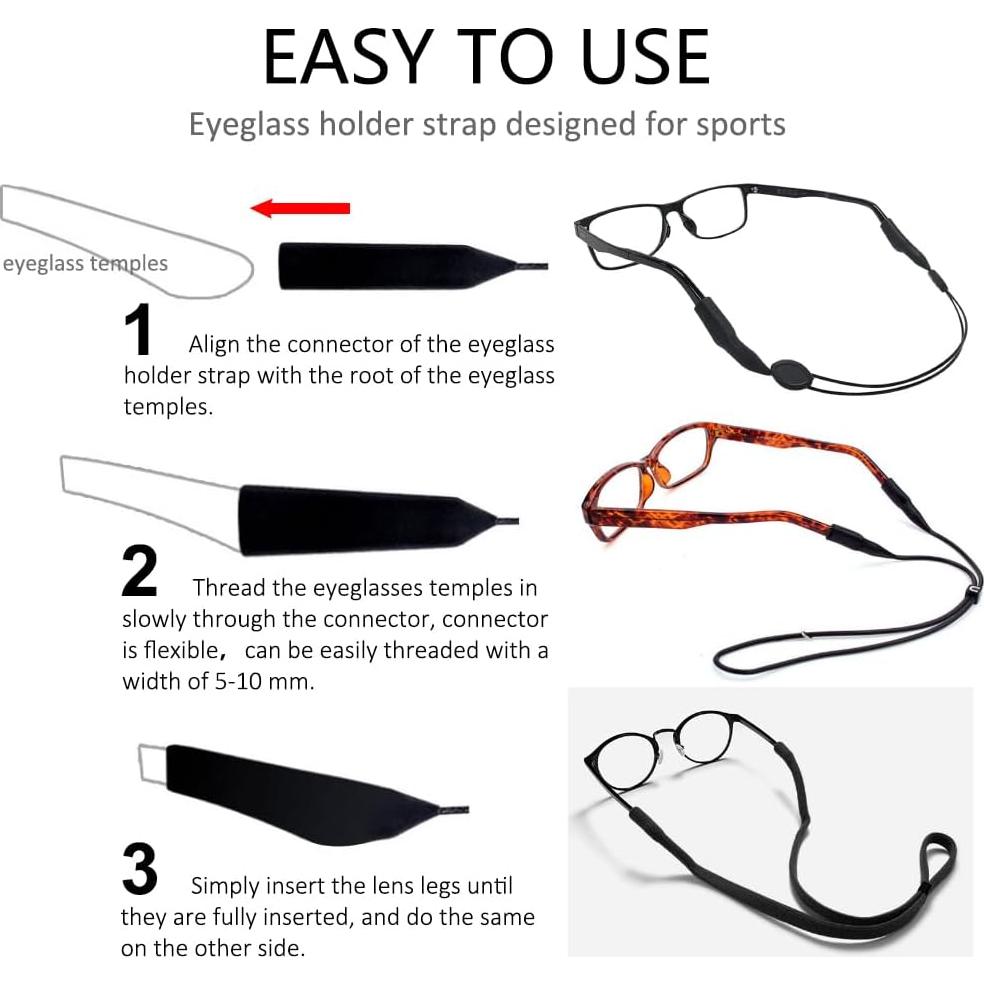 EASY TO USE

Eyeglass holder strap designed for sports

eyeglass temples

1 Align the connector of the eyeglass holder strap with the root of the eyeglass temples.

2 Thread the eyeglasses temples in slowly through the connector, connector is flexible, can be easily threaded with a width of 5-10 mm.

3 Simply insert the lens legs until they are fully inserted, and do the same on the other side.