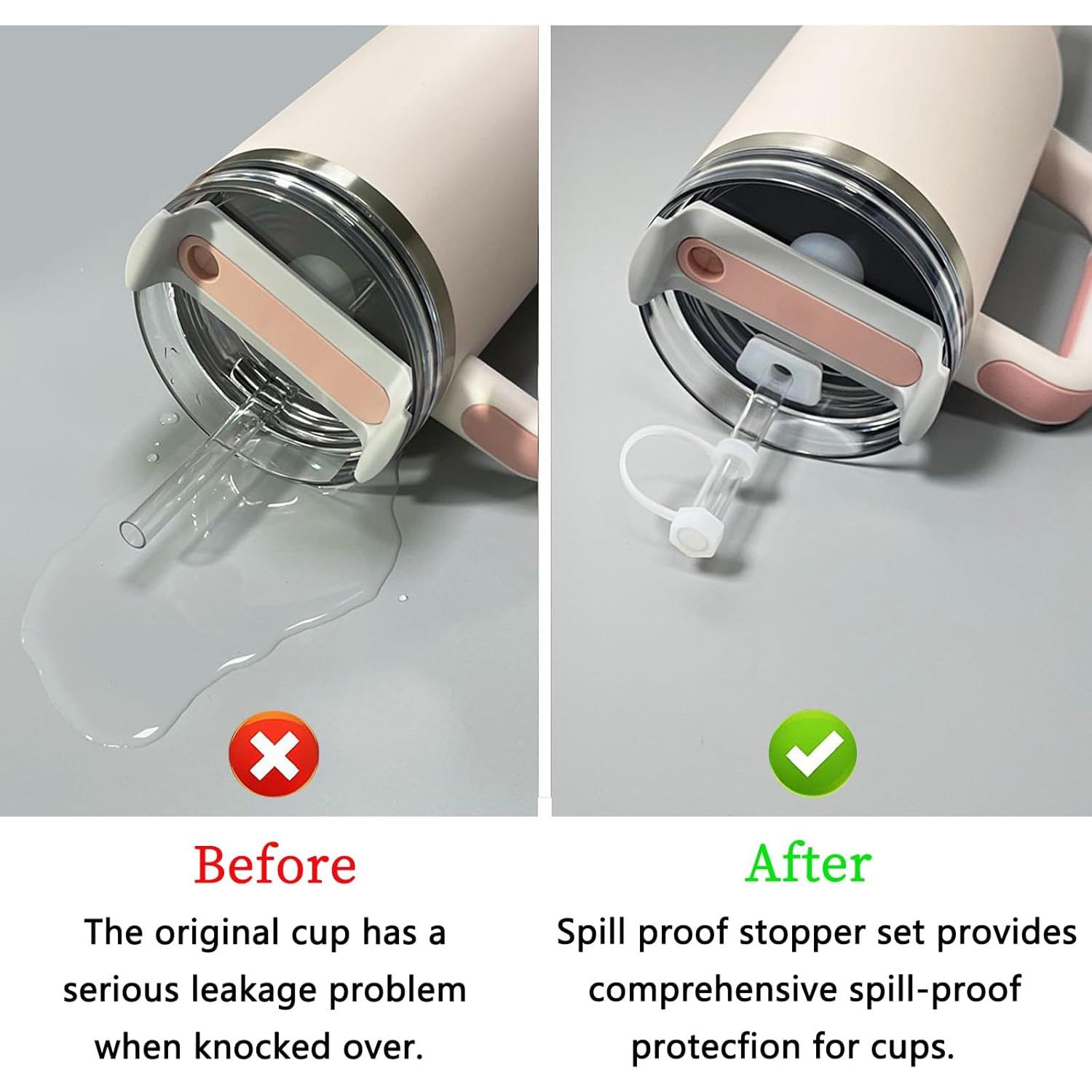 Before

The original cup has a serious leakage problem when knocked over.

After

Spill proof stopper set provides comprehensive spill-proof protecfion for cups.