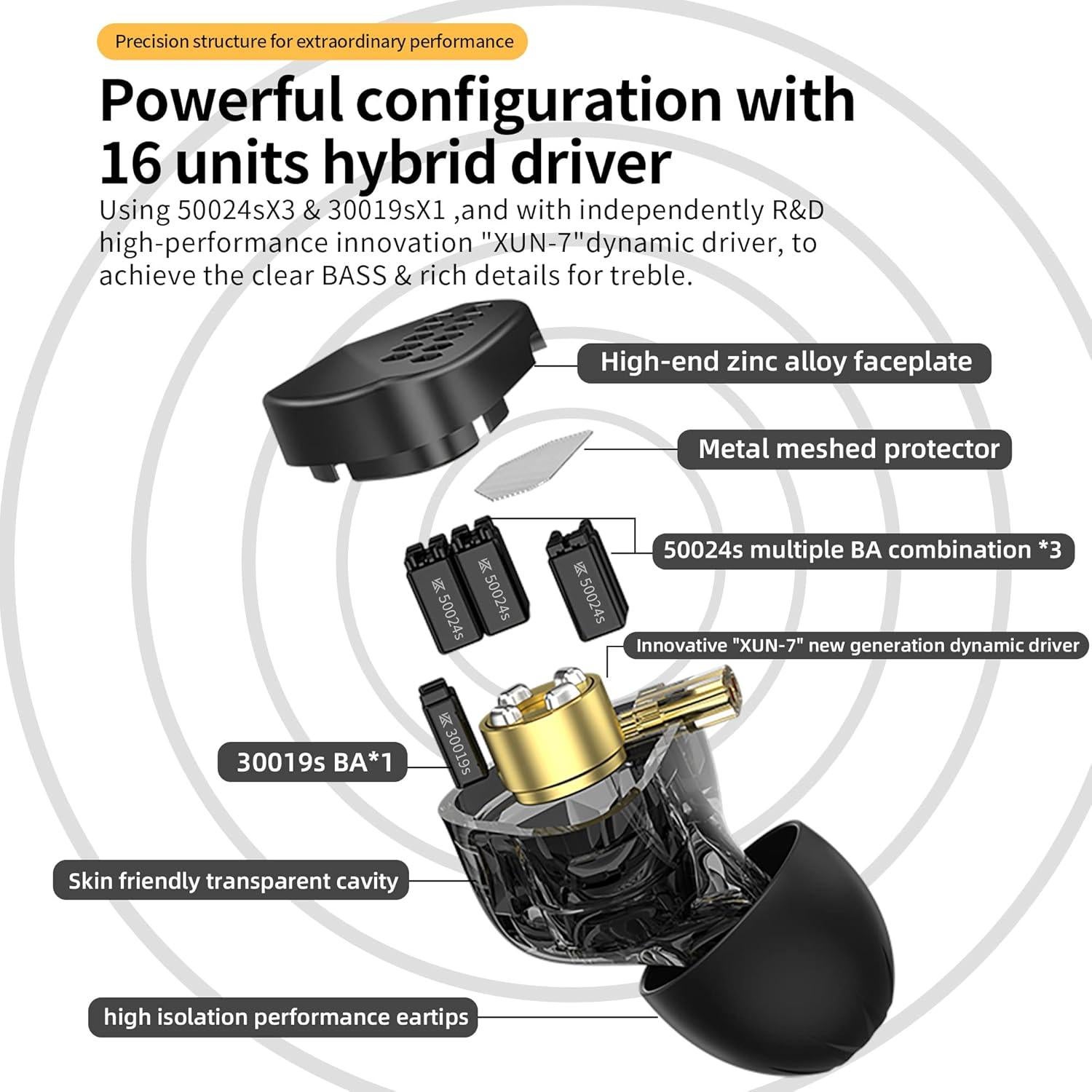 Precision structure for extraordinary performance

Powerful configuration with 16 units hybrid driver

Using 50024sX3 & 30019sX1 ,and with independently R&D high-performance innovation "XUN-7"dynamic driver, to achieve the clear BASS & rich details for treble.

High-end zinc alloy faceplate

Metal meshed protector

50024s multiple BA combination *3

50024s

50024s

50024s

Innovative "XUN-7" new generation dynamic driver

30019s

30019s BA*1

Skin friendly transparent cavity

high isolation performance eartips