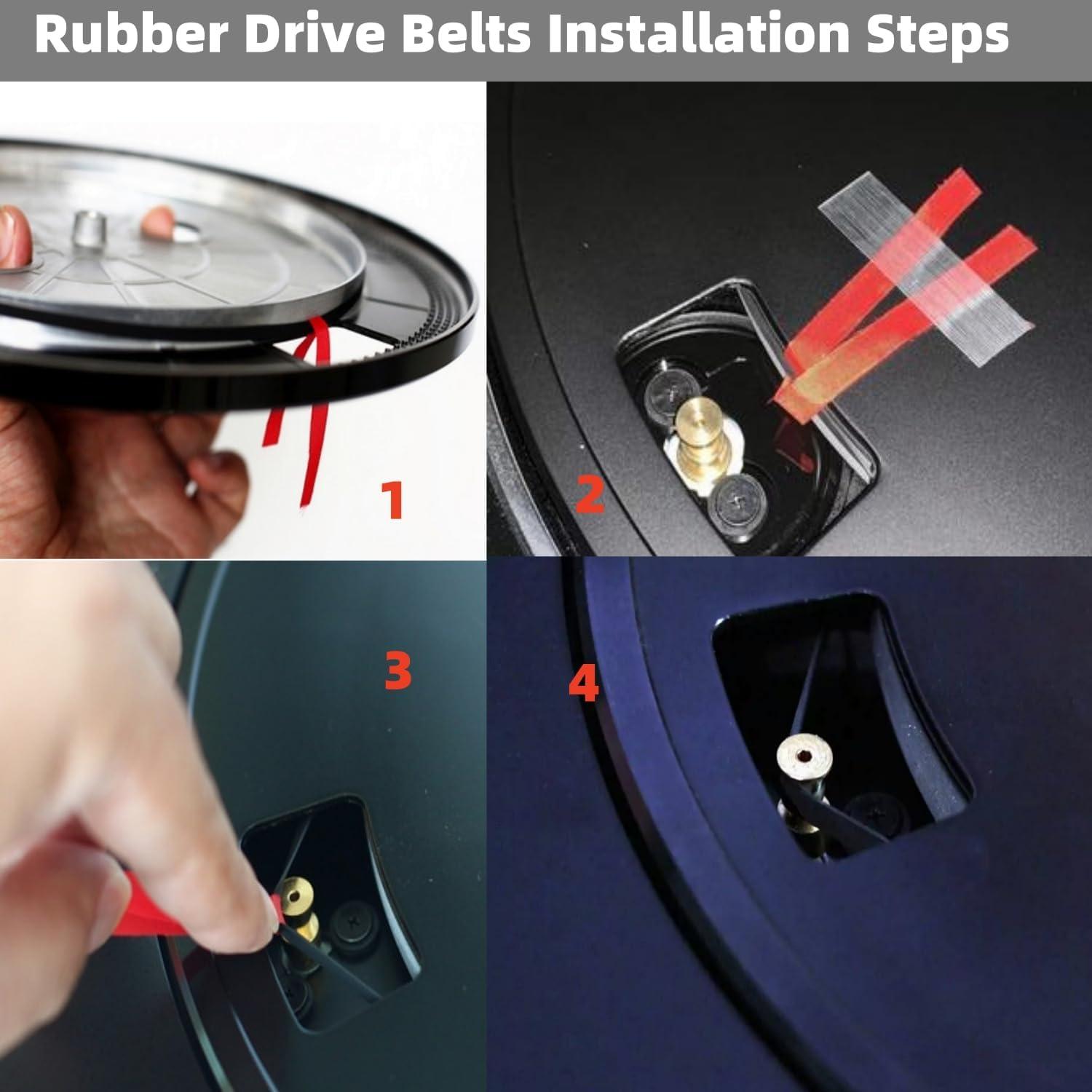 Rubber Drive Belts Installation Steps

1

2

3

4