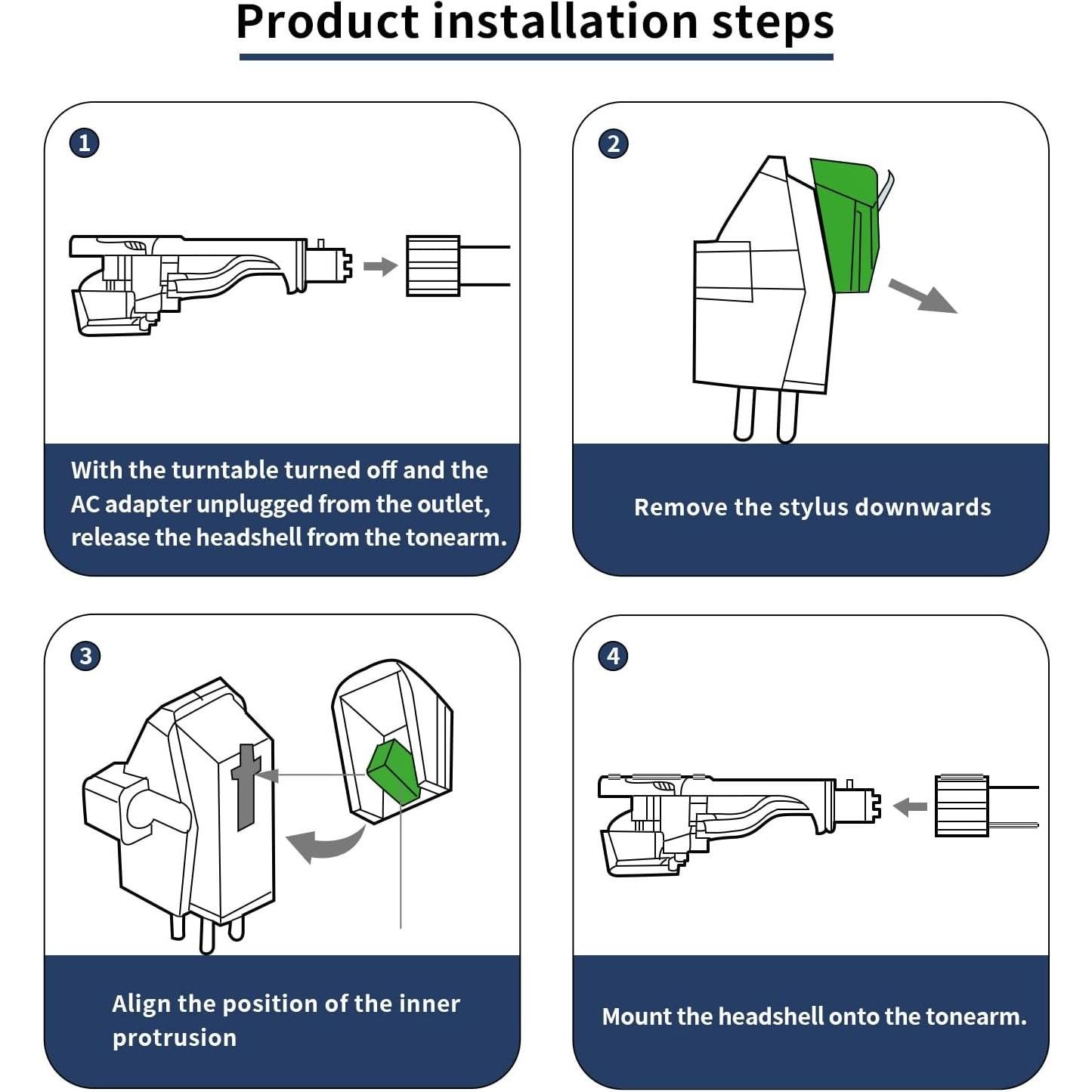 Product installation steps

1

With the turntable turned off and the AC adapter unplugged from the outlet, release the headshell from the tonearm.

2

Remove the stylus downwards

3

Align the position of the inner protrusion

4

Mount the headshell onto the tonearm.