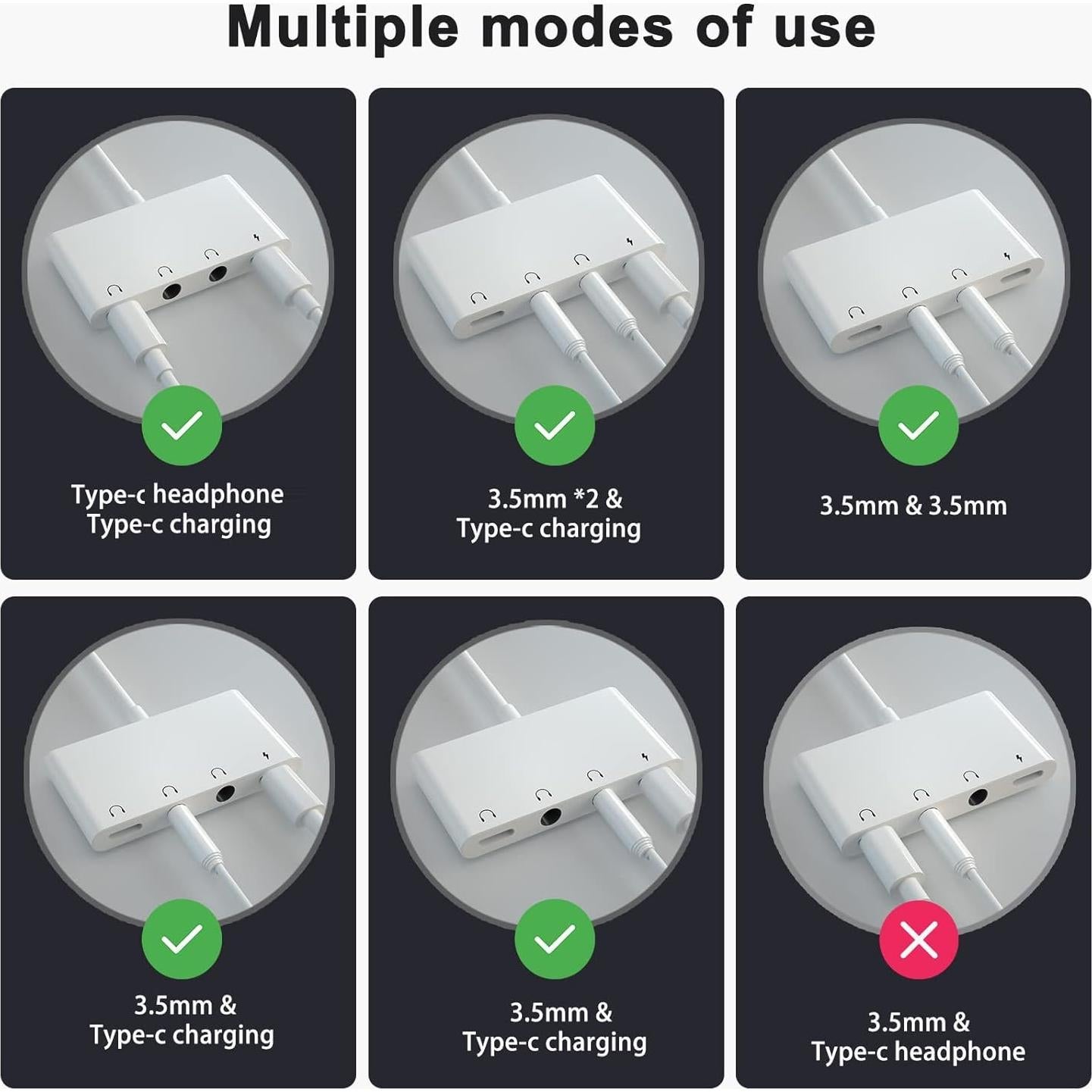 Multiple modes of use

Type-c headphone
Type-c charging

3.5mm *2 &
Type-c charging

3.5mm & 3.5mm

3.5mm &
Type-c charging

3.5mm &
Type-c charging

3.5mm &
Type-c headphone