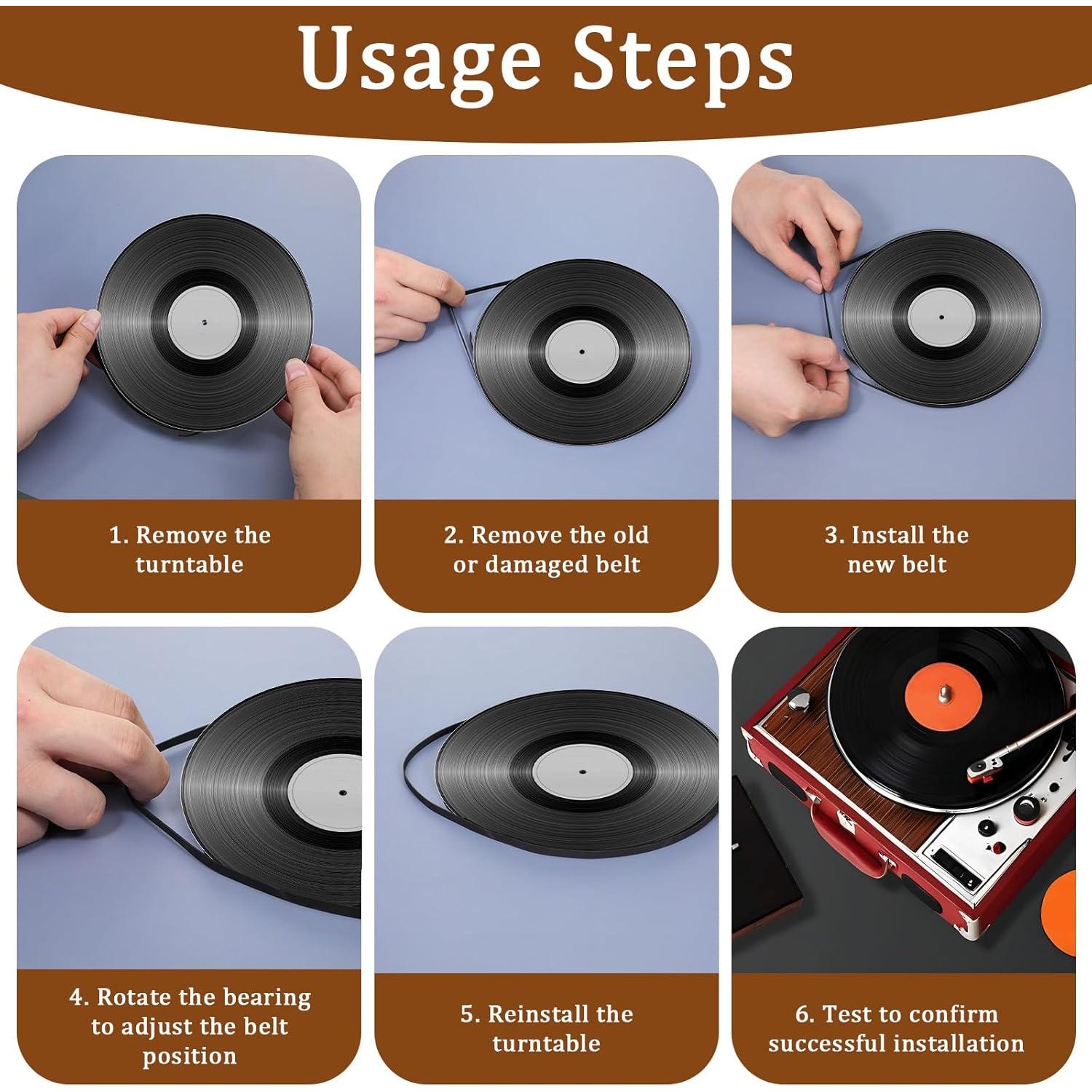 Usage Steps

1. Remove the turntable

2. Remove the old or damaged belt

3. Install the new belt

4. Rotate the bearing to adjust the belt position

5. Reinstall the turntable

6. Test to confirm successful installation