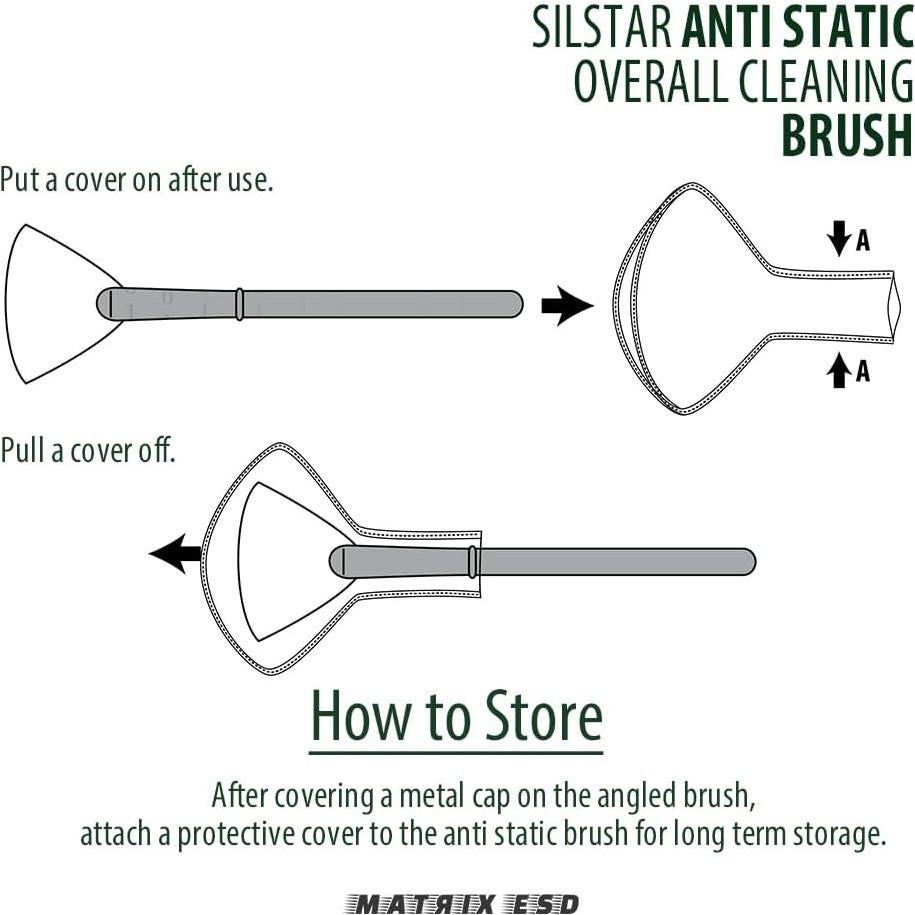 SILSTAR ANTI STATIC OVERALL CLEANING BRUSH

Put a cover on after use.

A

A

Pull a cover off.

How to Store

After covering a metal cap on the angled brush, attach a protective cover to the anti static brush for long term storage.

MATRIX ESD