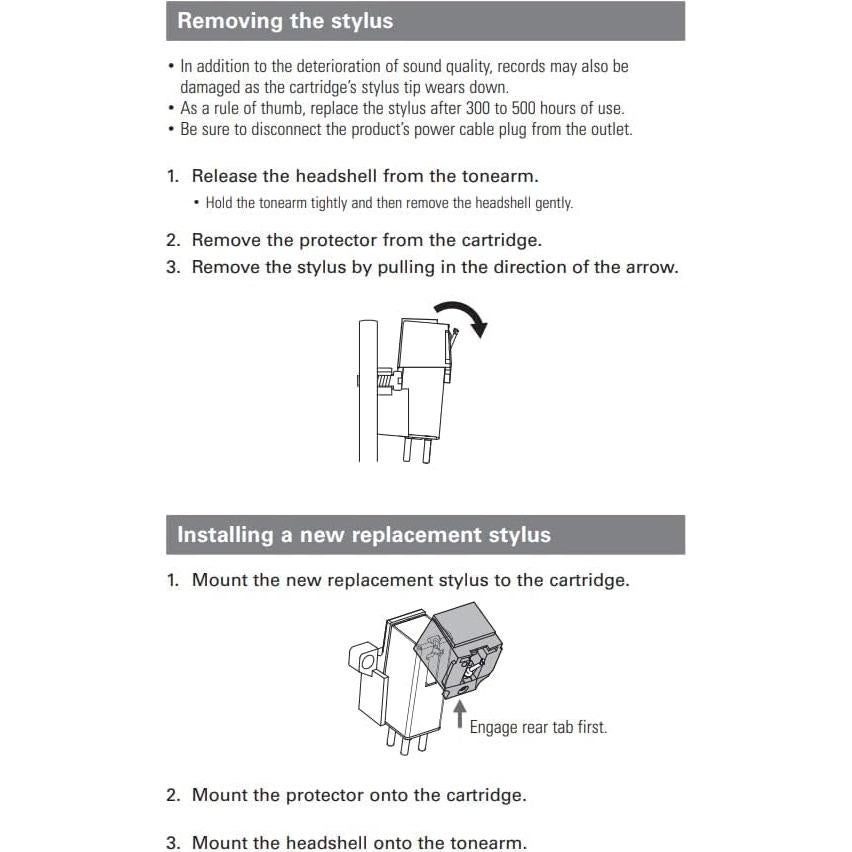 Removing the stylus

• In addition to the deterioration of sound quality, records may also be damaged as the cartridge's stylus tip wears down.
• As a rule of thumb, replace the stylus after 300 to 500 hours of use.
• Be sure to disconnect the product's power cable plug from the outlet.

1. Release the headshell from the tonearm.
• Hold the tonearm tightly and then remove the headshell gently.

2. Remove the protector from the cartridge.
3. Remove the stylus by pulling in the direction of the arrow.

Installing a new replacement stylus

1. Mount the new replacement stylus to the cartridge.

Engage rear tab first.

2. Mount the protector onto the cartridge.

3. Mount the headshell onto the tonearm.