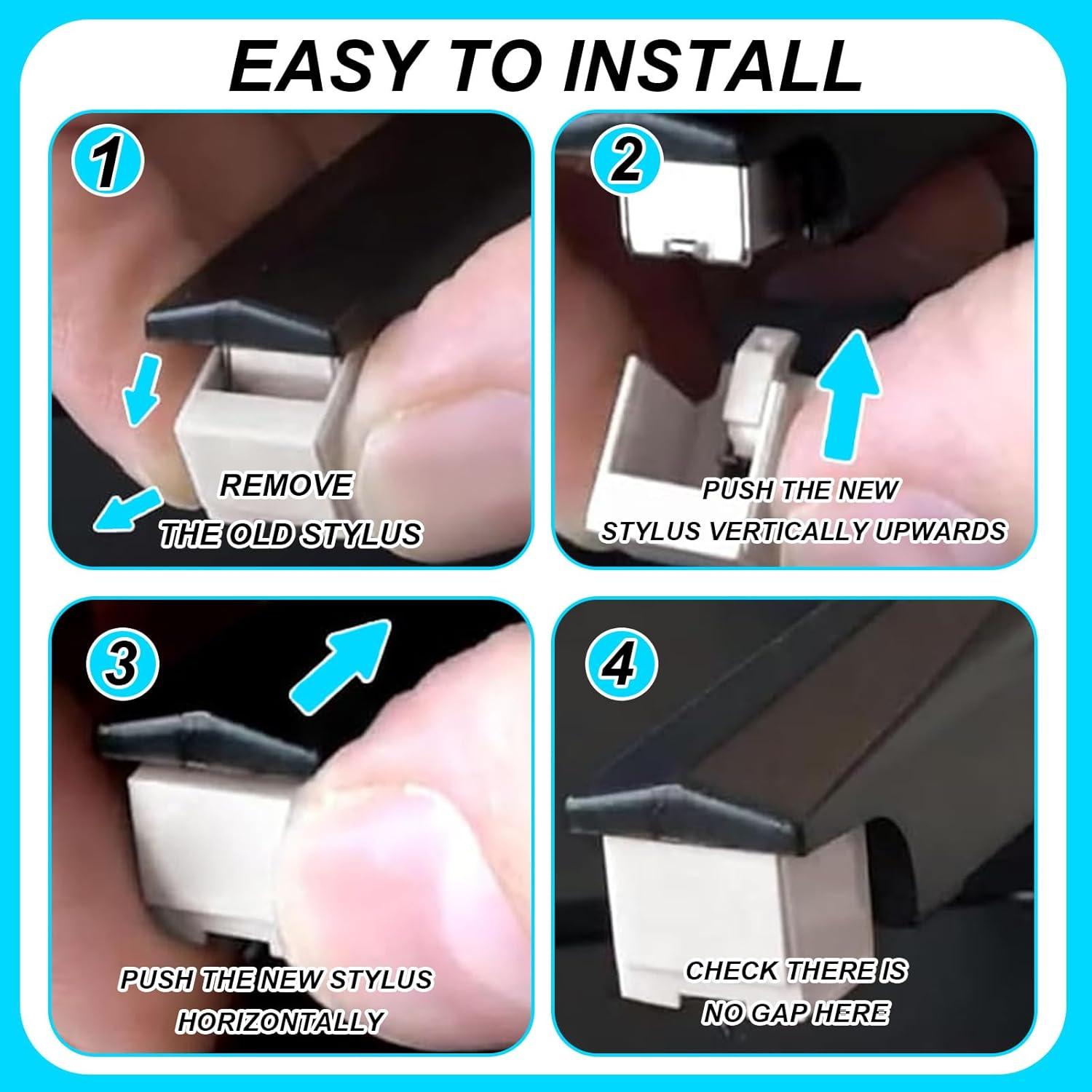 EASY TO INSTALL

1

REMOVE THE OLD STYLUS

2

PUSH THE NEW STYLUS VERTICALLY UPWARDS

3

PUSH THE NEW STYLUS HORIZONTALLY

4

CHECK THERE IS NO GAP HERE