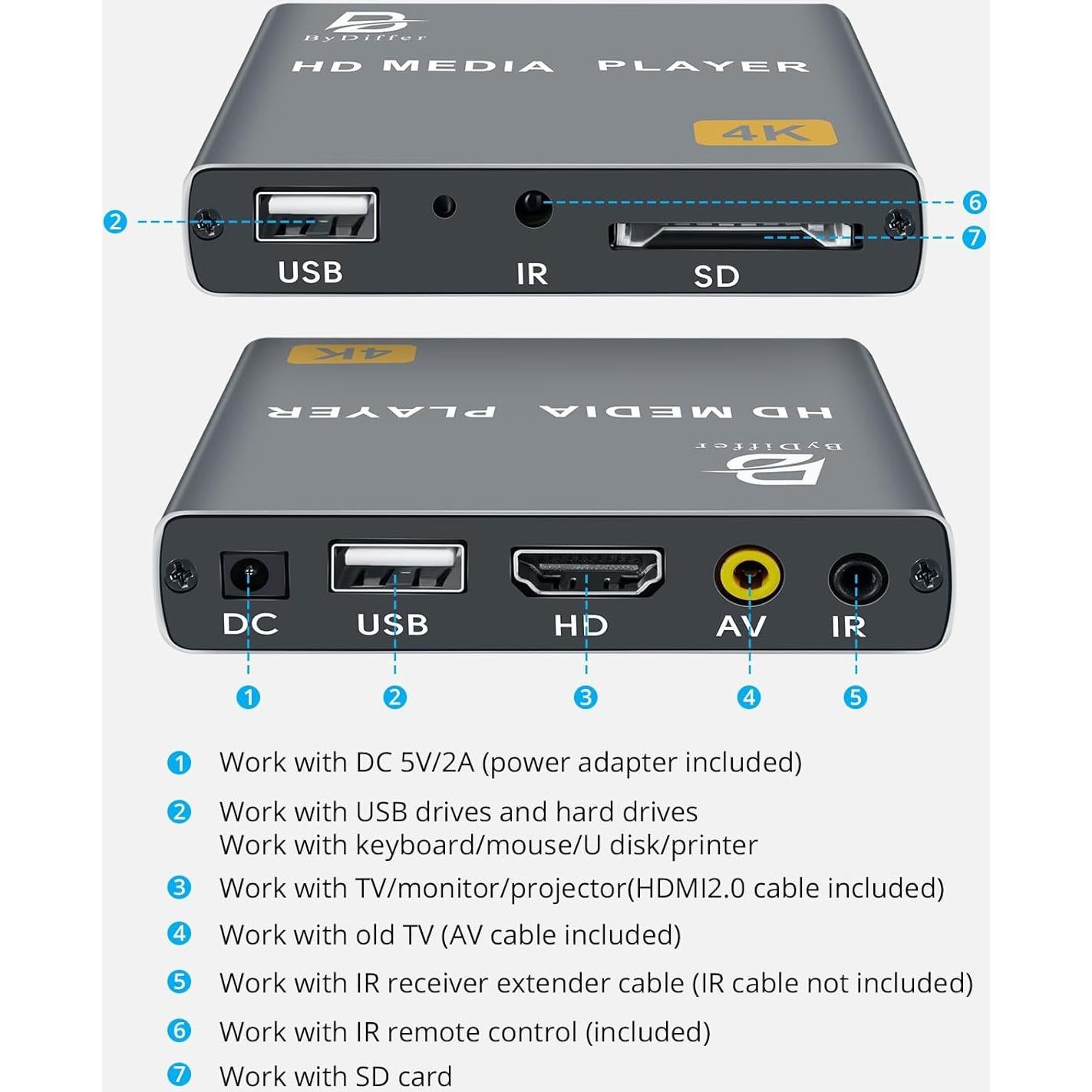 ByDiffer
HD MEDIA PLAYER
4K

2
USB
IR
SD
6
7

4K
HD MEDIA PLAYER
ByDiffer

DC
USB
HD
AV
IR
1
2
3
4
5

1 Work with DC 5V/2A (power adapter included)

2 Work with USB drives and hard drives
Work with keyboard/mouse/U disk/printer

3 Work with TV/monitor/projector(HDMI2.0 cable included)

4 Work with old TV (AV cable included)

5 Work with IR receiver extender cable (IR cable not included)

6 Work with IR remote control (included)

7 Work with SD card