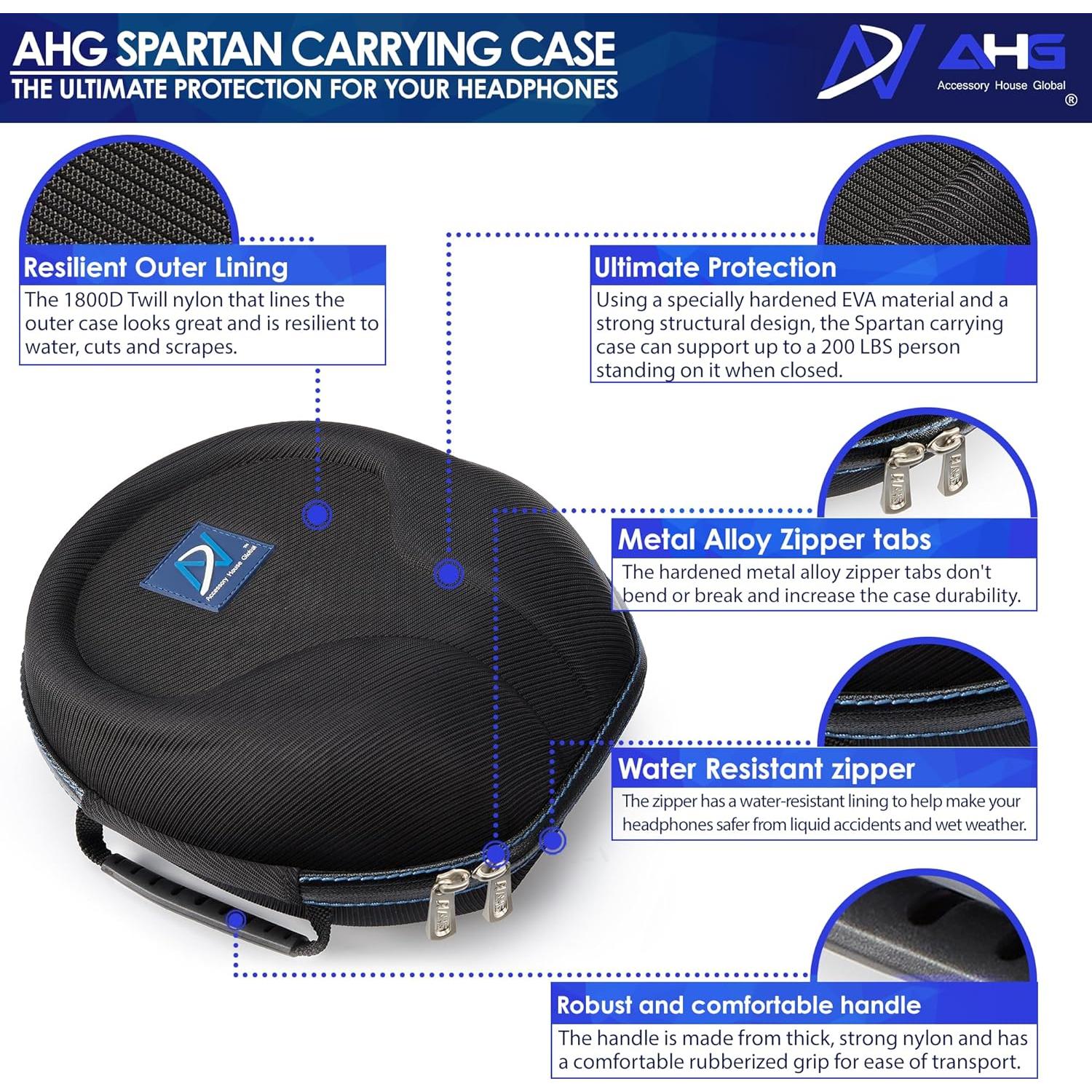 AHG SPARTAN CARRYING CASE
THE ULTIMATE PROTECTION FOR YOUR HEADPHONES

AHG
Accessory House Global
®

Resilient Outer Lining
The 1800D Twill nylon that lines the outer case looks great and is resilient to water, cuts and scrapes.

Ultimate Protection
Using a specially hardened EVA material and a strong structural design, the Spartan carrying case can support up to a 200 LBS person standing on it when closed.

Accessory House Global

Metal Alloy Zipper tabs
The hardened metal alloy zipper tabs don't bend or break and increase the case durability.

Water Resistant zipper
The zipper has a water-resistant lining to help make your headphones safer from liquid accidents and wet weather.

Robust and comfortable handle
The handle is made from thick, strong nylon and has a comfortable rubberized grip for ease of transport.