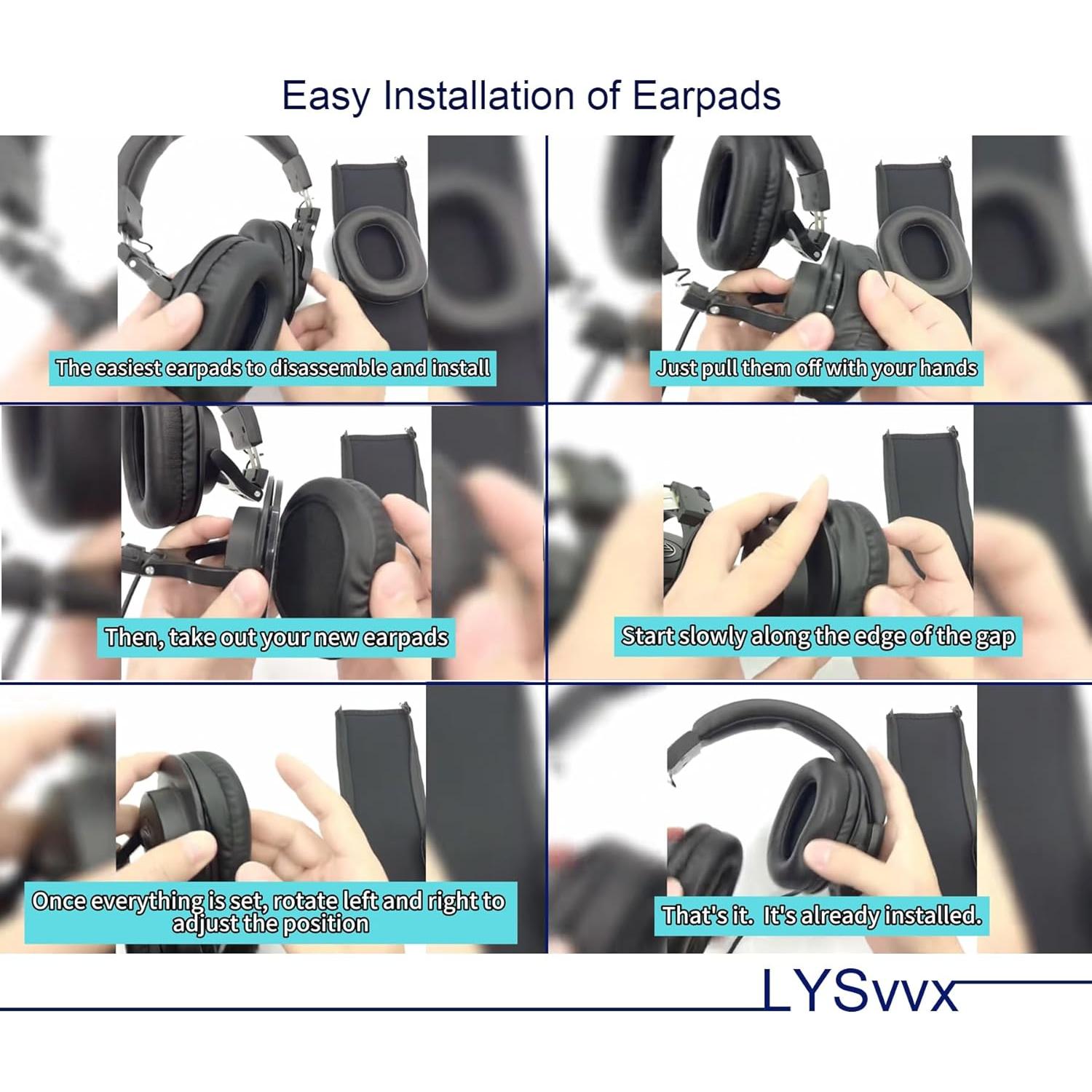 Easy Installation of Earpads

The easiest earpads to disassemble and install

Just pull them off with your hands

Then, take out your new earpads

Start slowly along the edge of the gap

Once everything is set, rotate left and right to adjust the position

That's it. It's already installed.

LYSvvx