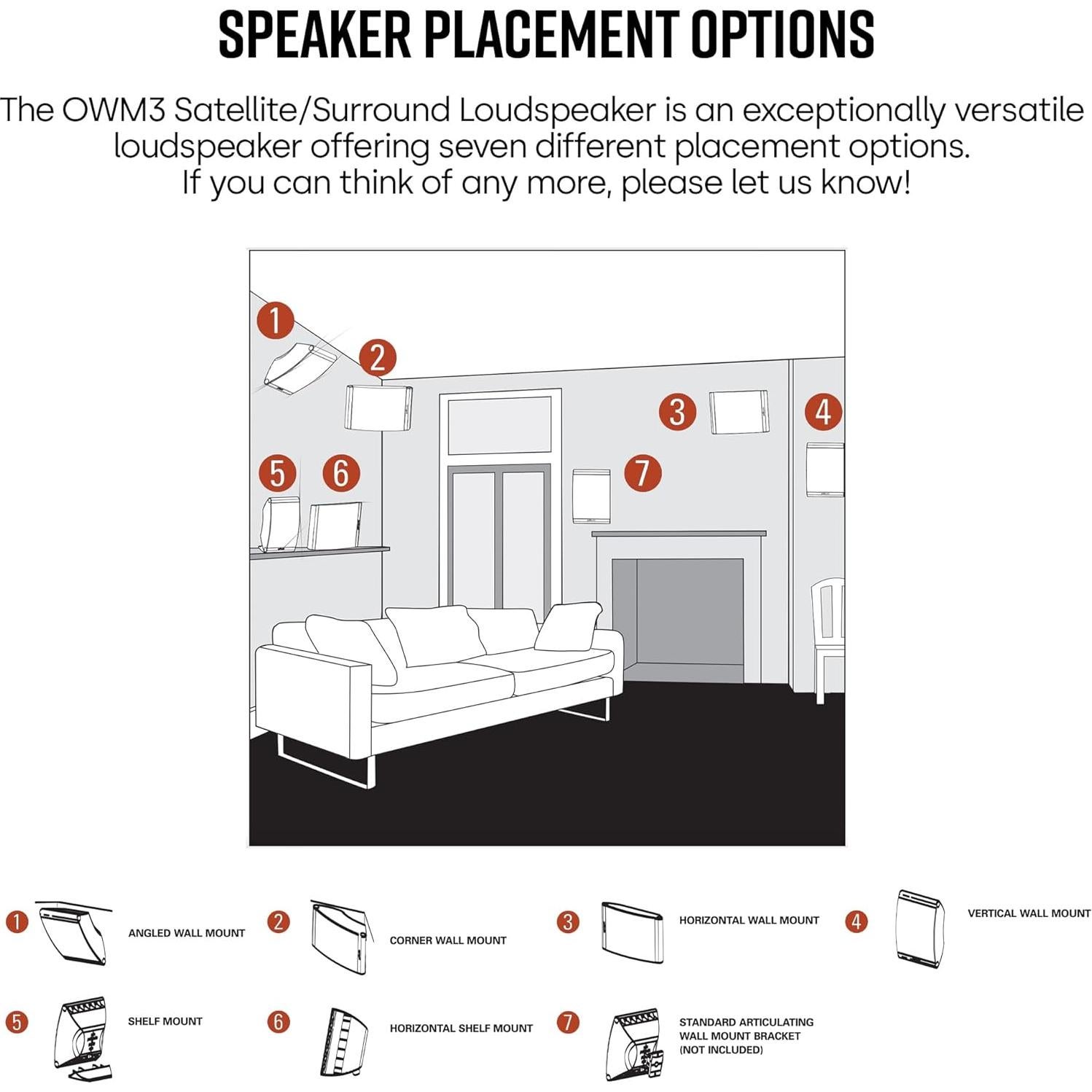 SPEAKER PLACEMENT OPTIONS

The OWM3 Satellite/Surround Loudspeaker is an exceptionally versatile loudspeaker offering seven different placement options. If you can think of any more, please let us know!

1
2
3
4
5
6
7

1 ANGLED WALL MOUNT

2 CORNER WALL MOUNT

3 HORIZONTAL WALL MOUNT

4 VERTICAL WALL MOUNT

5 SHELF MOUNT

6 HORIZONTAL SHELF MOUNT

7 STANDARD ARTICULATING WALL MOUNT BRACKET (NOT INCLUDED)