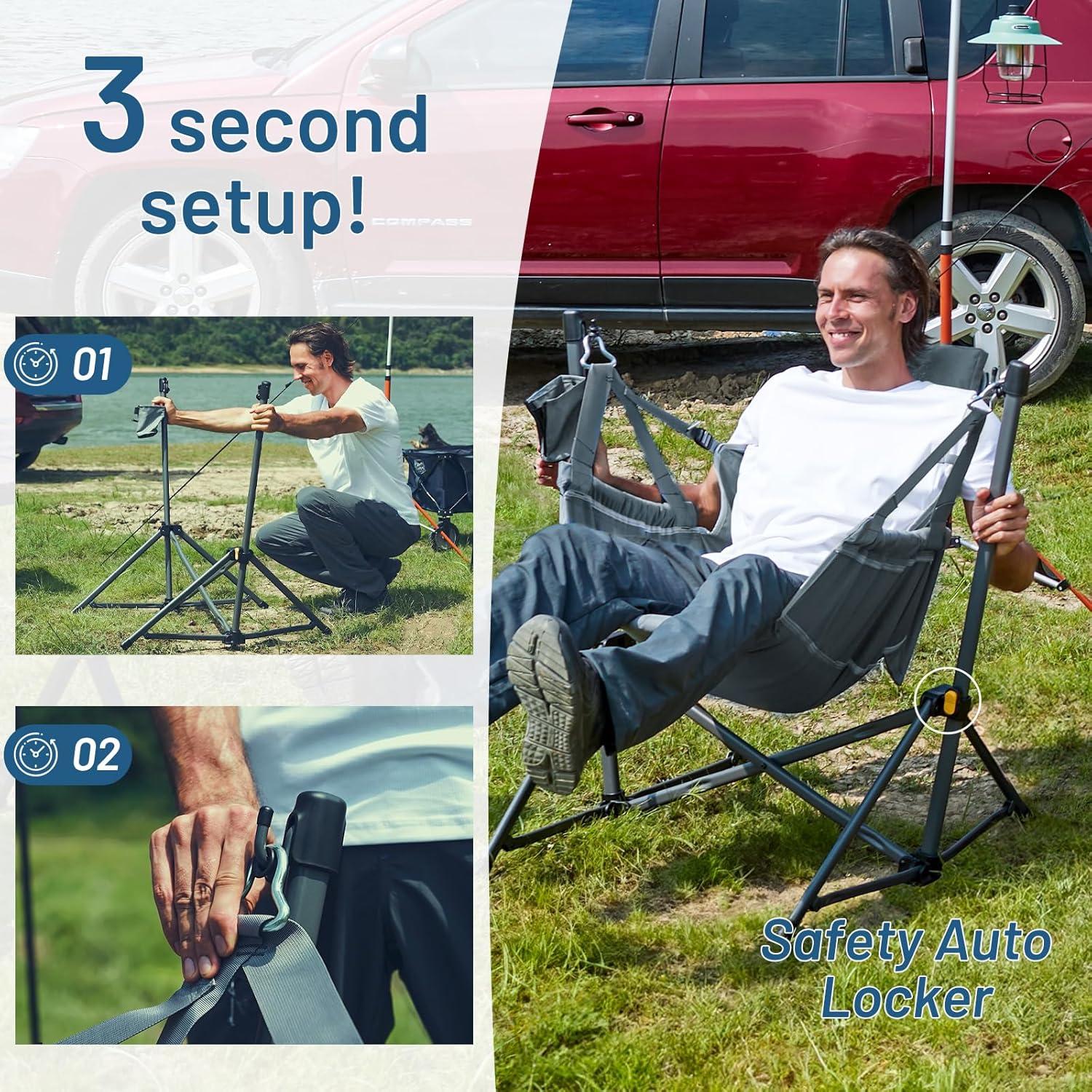 3 second setup!

COMPASS

01

02

Safety Auto Locker