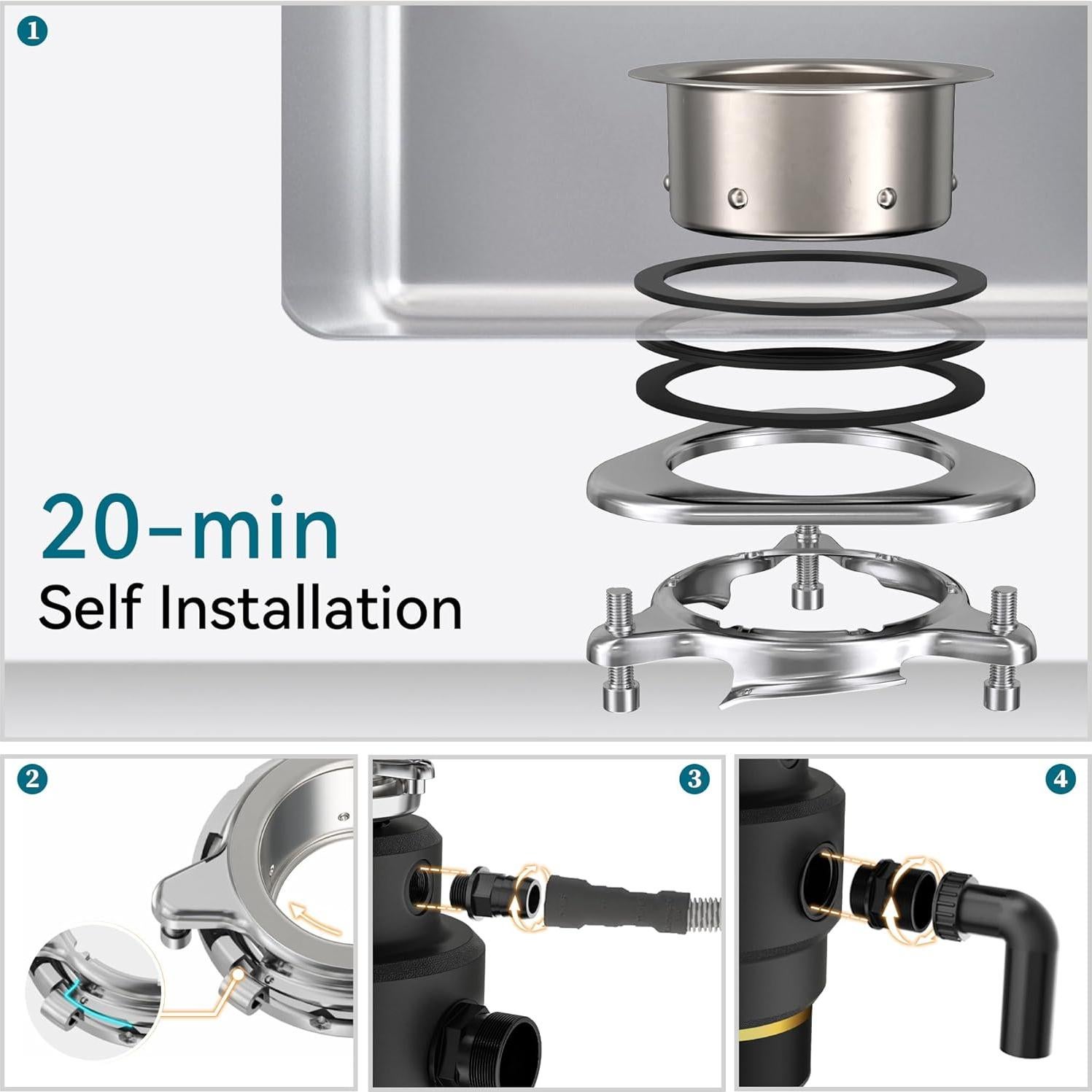 1

20-min
Self Installation

2

3

4