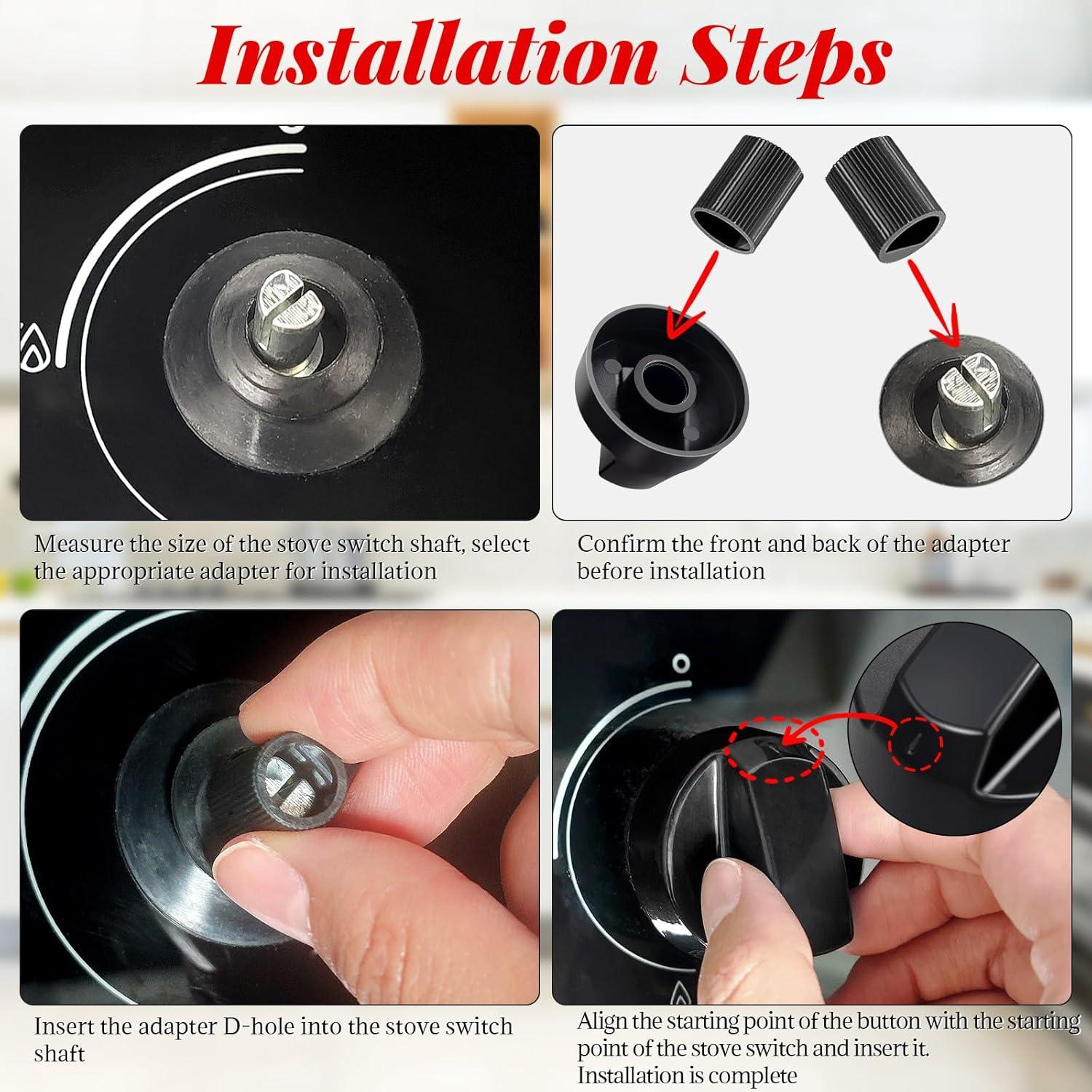 Installation Steps

Measure the size of the stove switch shaft, select the appropriate adapter for installation

Confirm the front and back of the adapter before installation

Insert the adapter D-hole into the stove switch shaft

Align the starting point of the button with the starting point of the stove switch and insert it.
Installation is complete