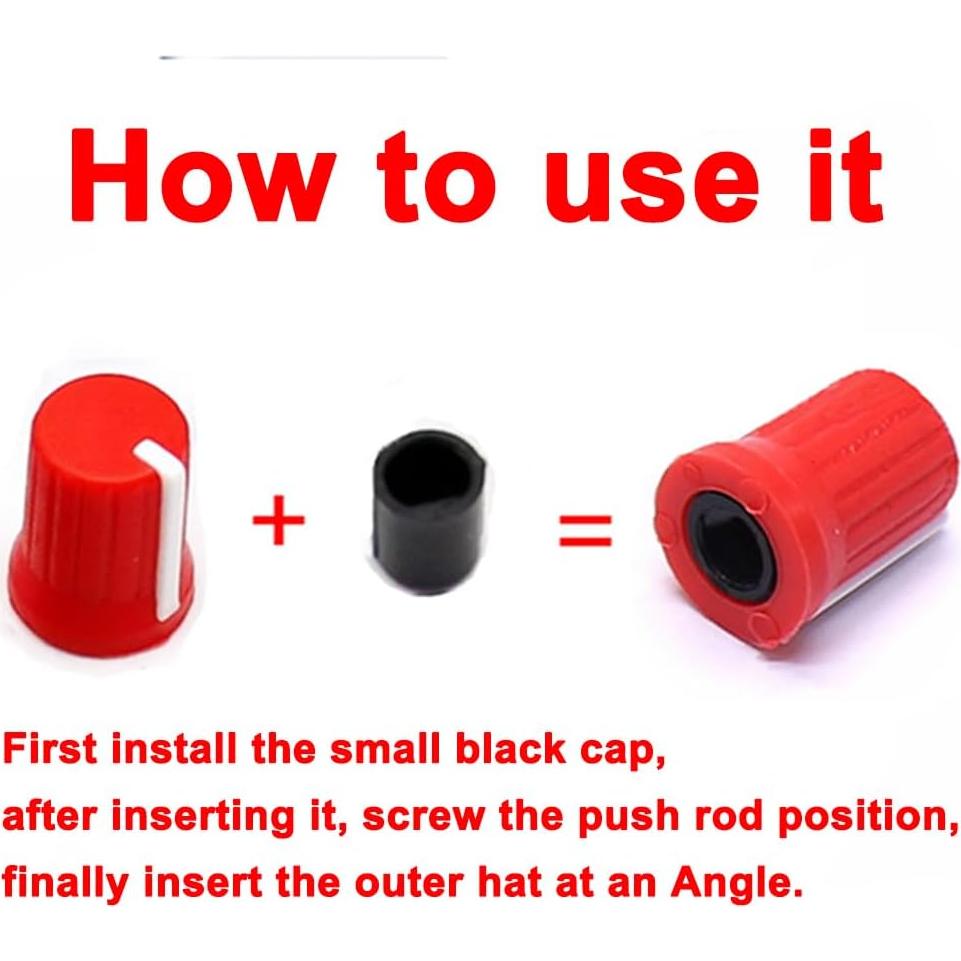 How to use it

+ =

First install the small black cap,
after inserting it, screw the push rod position,
finally insert the outer hat at an Angle.