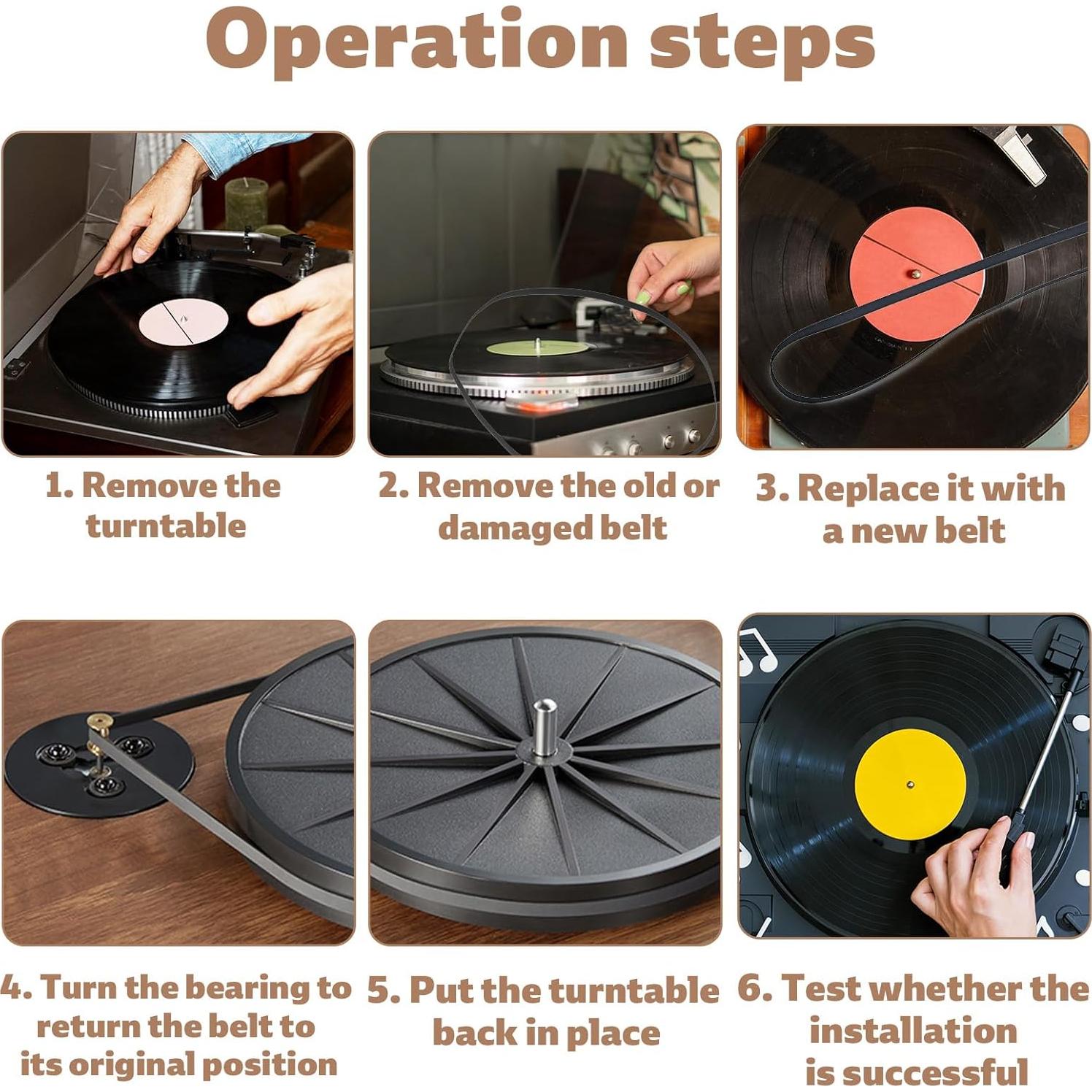 Operation steps

1. Remove the turntable

2. Remove the old or damaged belt

3. Replace it with a new belt

4. Turn the bearing to return the belt to its original position

5. Put the turntable back in place

6. Test whether the installation is successful