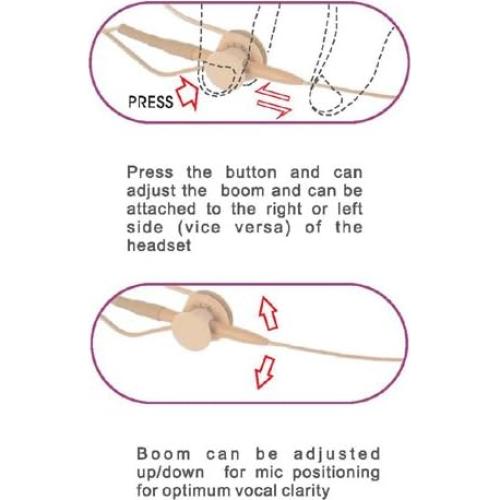 PRESS

Press the button and can adjust the boom and can be attached to the right or left side (vice versa) of the headset

Boom can be adjusted up/down for mic positioning for optimum vocal clarity