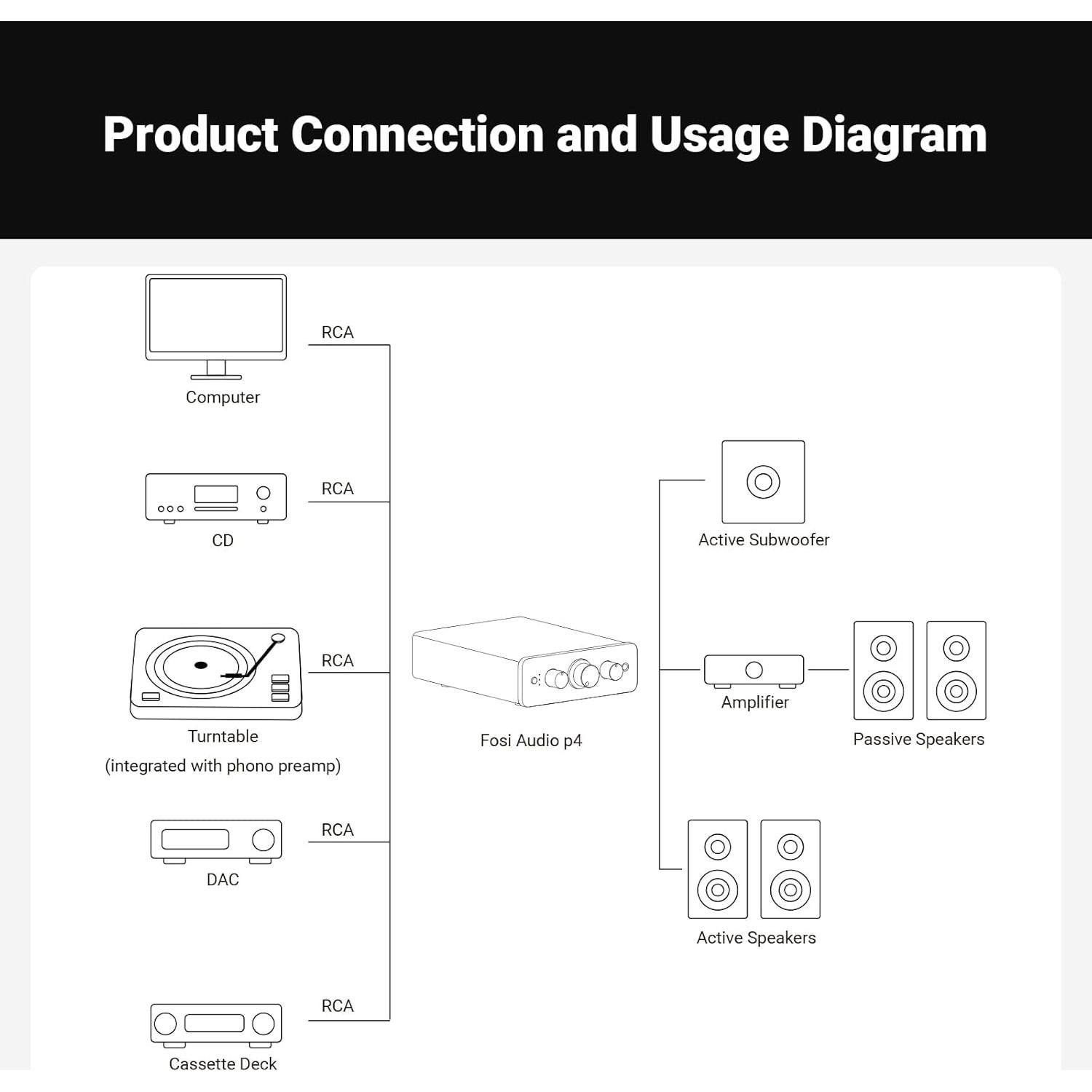 Product Connection and Usage Diagram

RCA
Computer

RCA
CD

RCA
Turntable
(integrated with phono preamp)

RCA
DAC

RCA
Cassette Deck

Fosi Audio p4

Active Subwoofer

Amplifier

Passive Speakers

Active Speakers