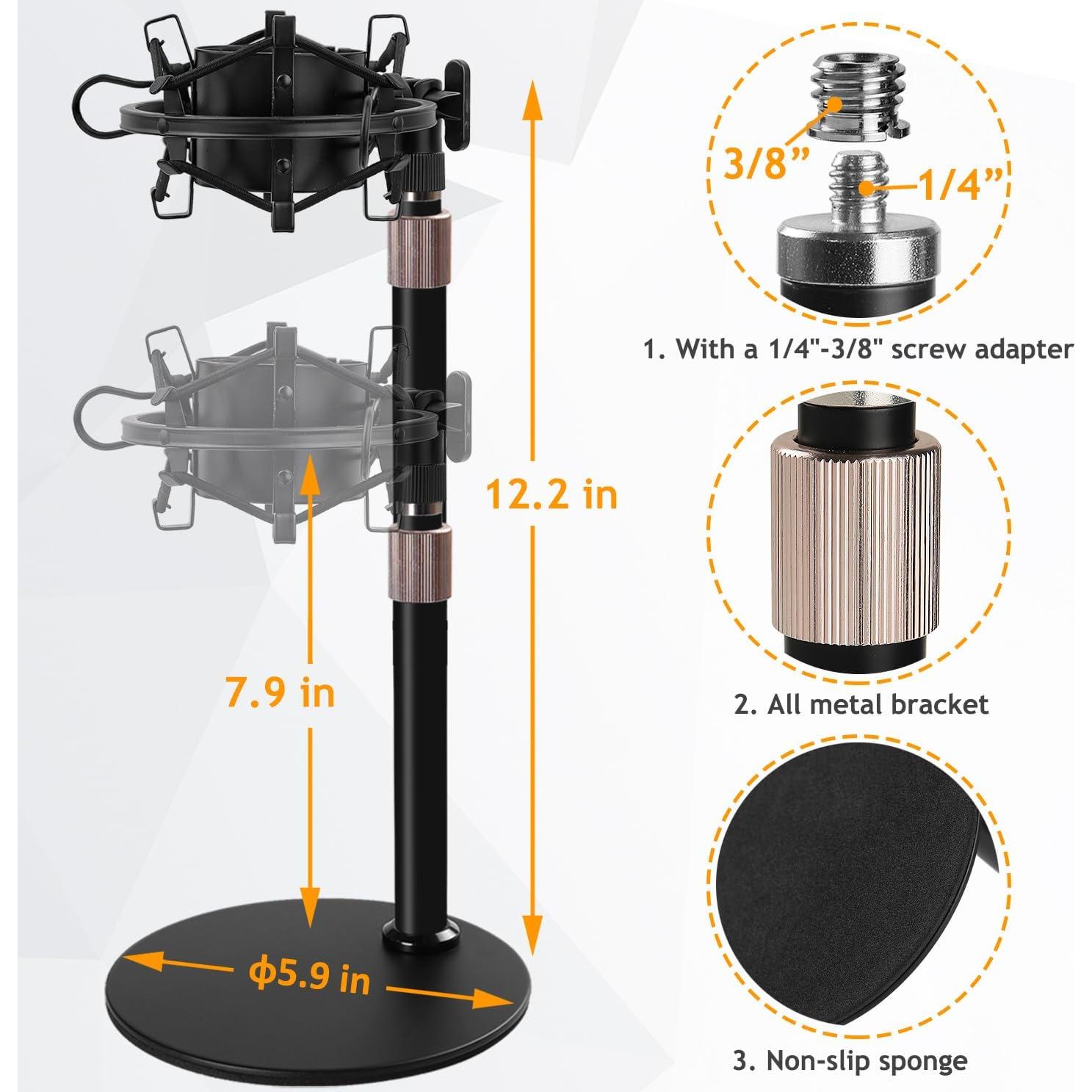 12.2 in

7.9 in

ϕ5.9 in

3/8”

1/4”

1. With a 1/4"-3/8" screw adapter

2. All metal bracket

3. Non-slip sponge