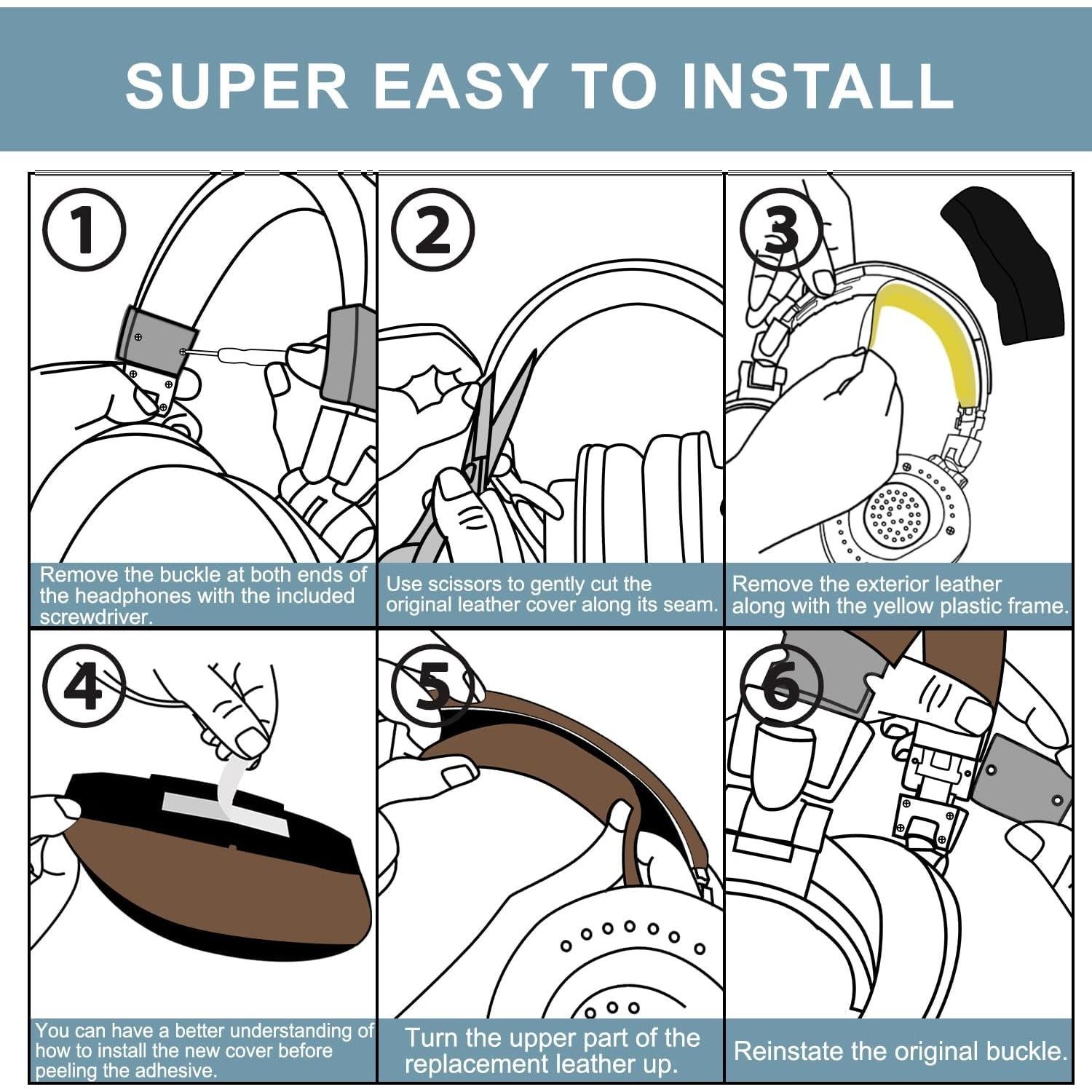 SUPER EASY TO INSTALL

①

Remove the buckle at both ends of the headphones with the included screwdriver.

②

Use scissors to gently cut the original leather cover along its seam.

③

Remove the exterior leather along with the yellow plastic frame.

④

You can have a better understanding of how to install the new cover before peeling the adhesive.

⑤

Turn the upper part of the replacement leather up.

⑥

Reinstate the original buckle.