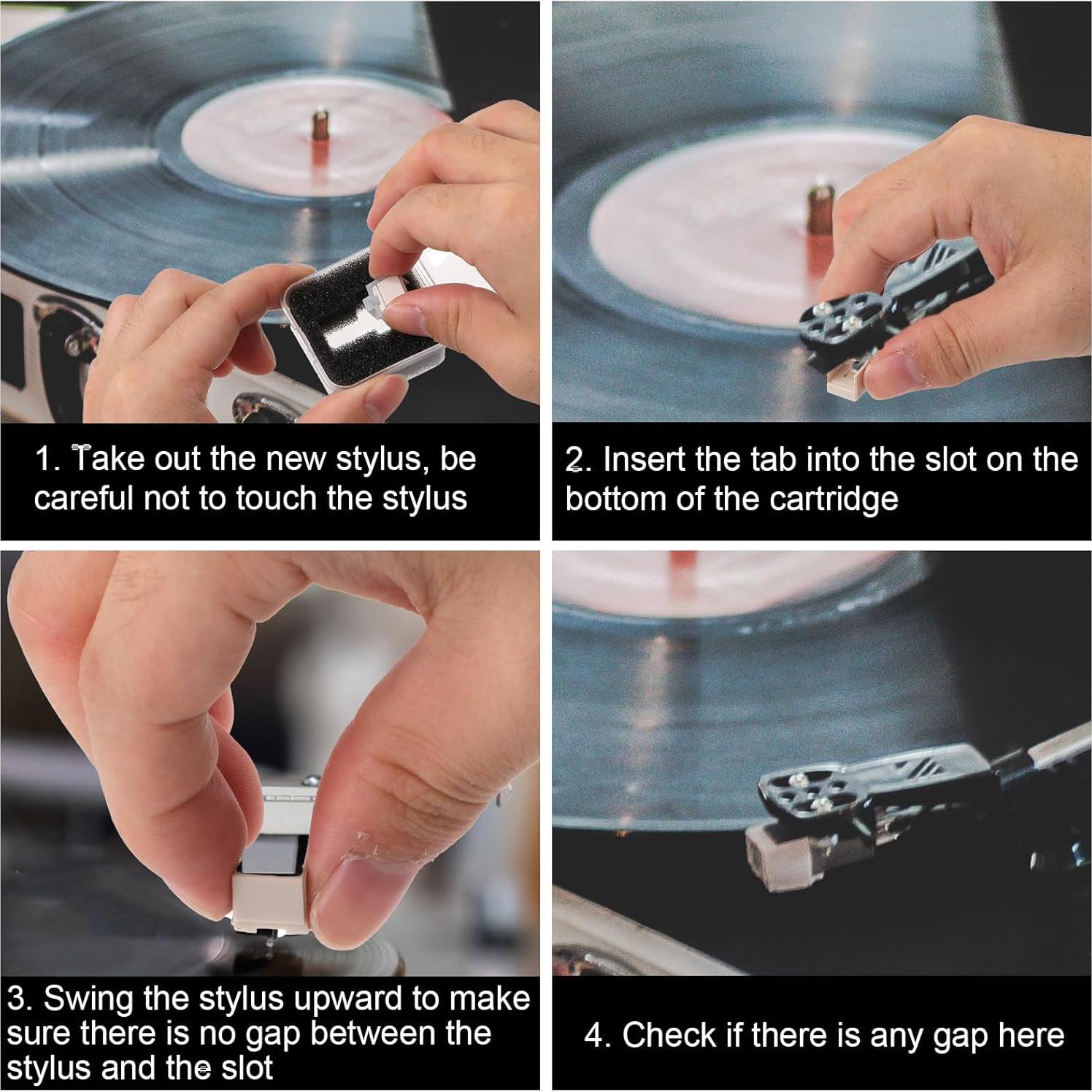 1. Take out the new stylus, be careful not to touch the stylus

2. Insert the tab into the slot on the bottom of the cartridge

3. Swing the stylus upward to make sure there is no gap between the stylus and the slot

4. Check if there is any gap here