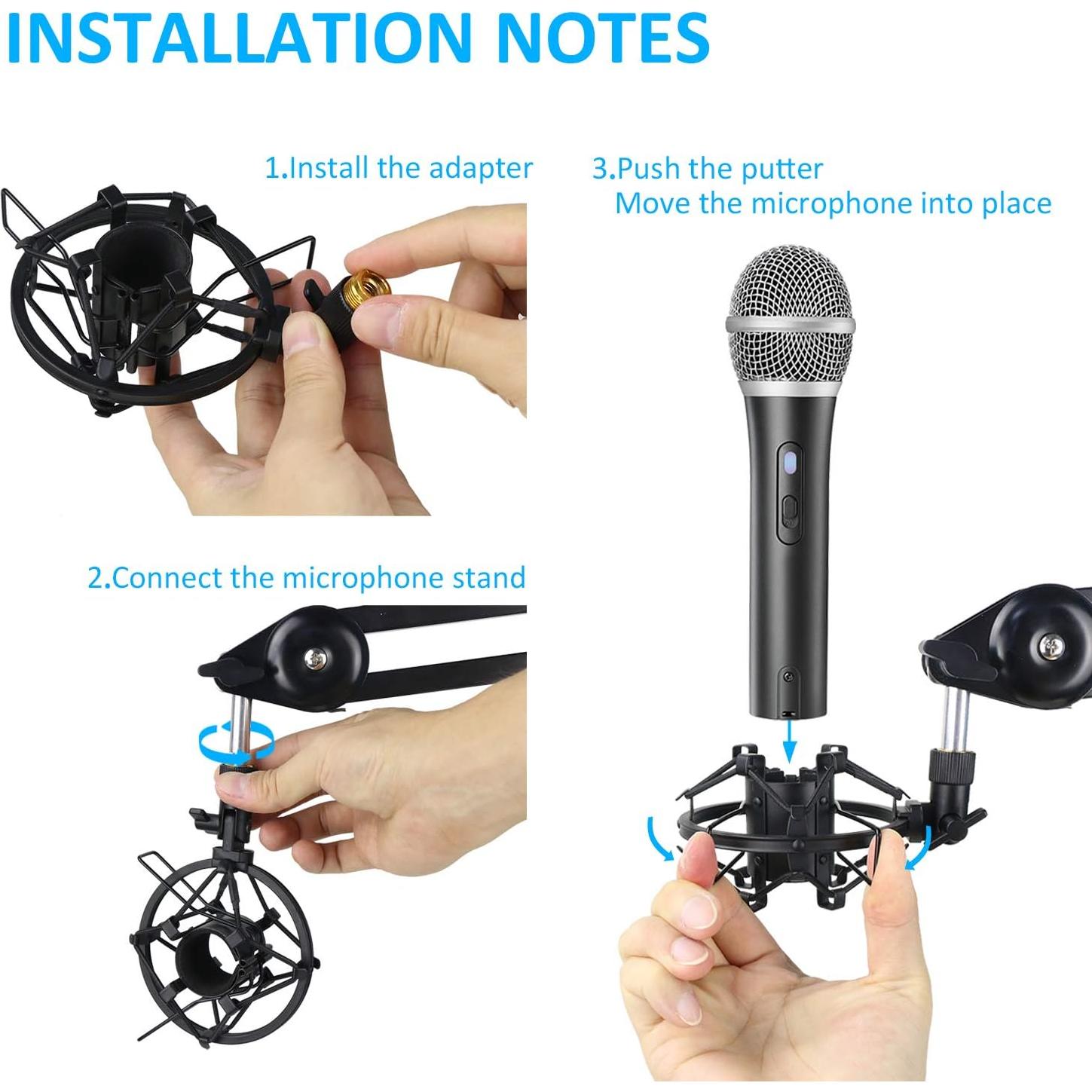 INSTALLATION NOTES

1.Install the adapter

2.Connect the microphone stand

3.Push the putter
Move the microphone into place