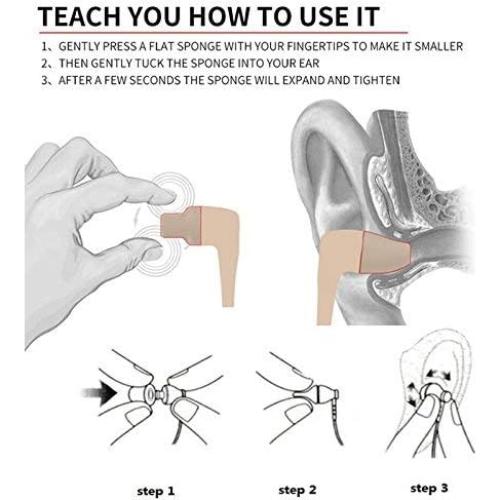 TEACH YOU HOW TO USE IT

1、GENTLY PRESS A FLAT SPONGE WITH YOUR FINGERTIPS TO MAKE IT SMALLER
2、THEN GENTLY TUCK THE SPONGE INTO YOUR EAR
3、AFTER A FEW SECONDS THE SPONGE WILL EXPAND AND TIGHTEN

step 1

step 2

step 3