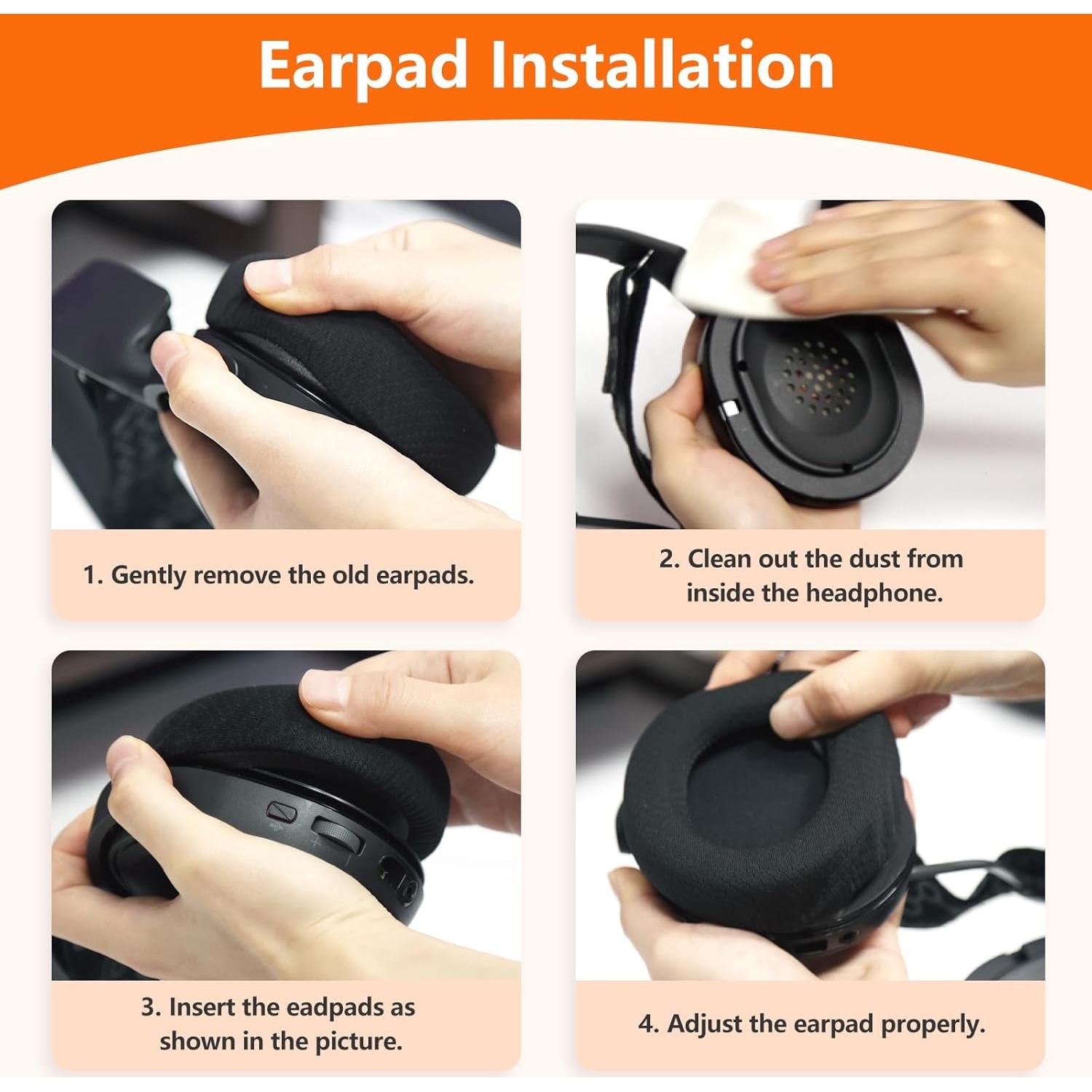 Earpad Installation

1. Gently remove the old earpads.

2. Clean out the dust from inside the headphone.

3. Insert the eadpads as shown in the picture.

4. Adjust the earpad properly.