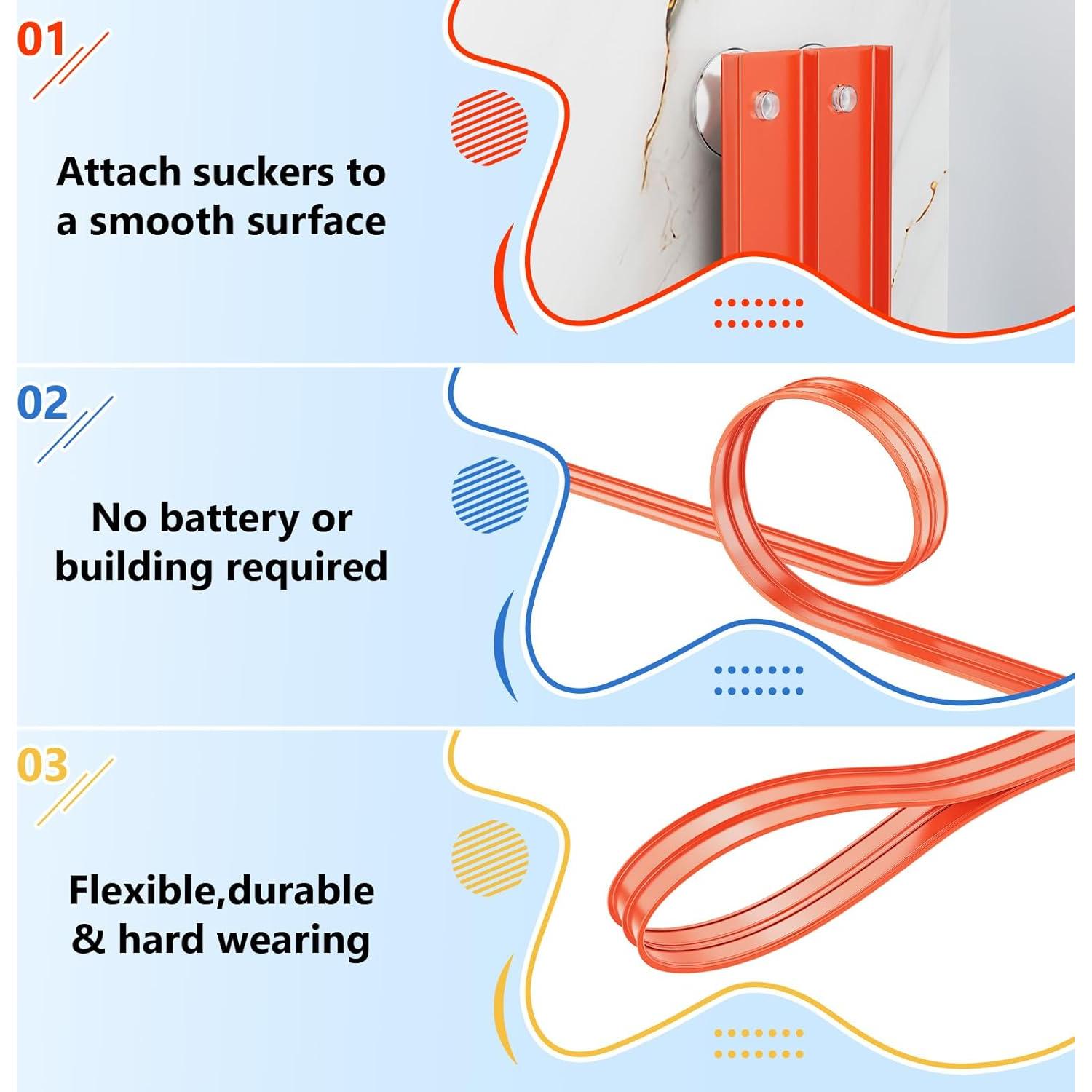 01

Attach suckers to a smooth surface

02

No battery or building required

03

Flexible,durable & hard wearing