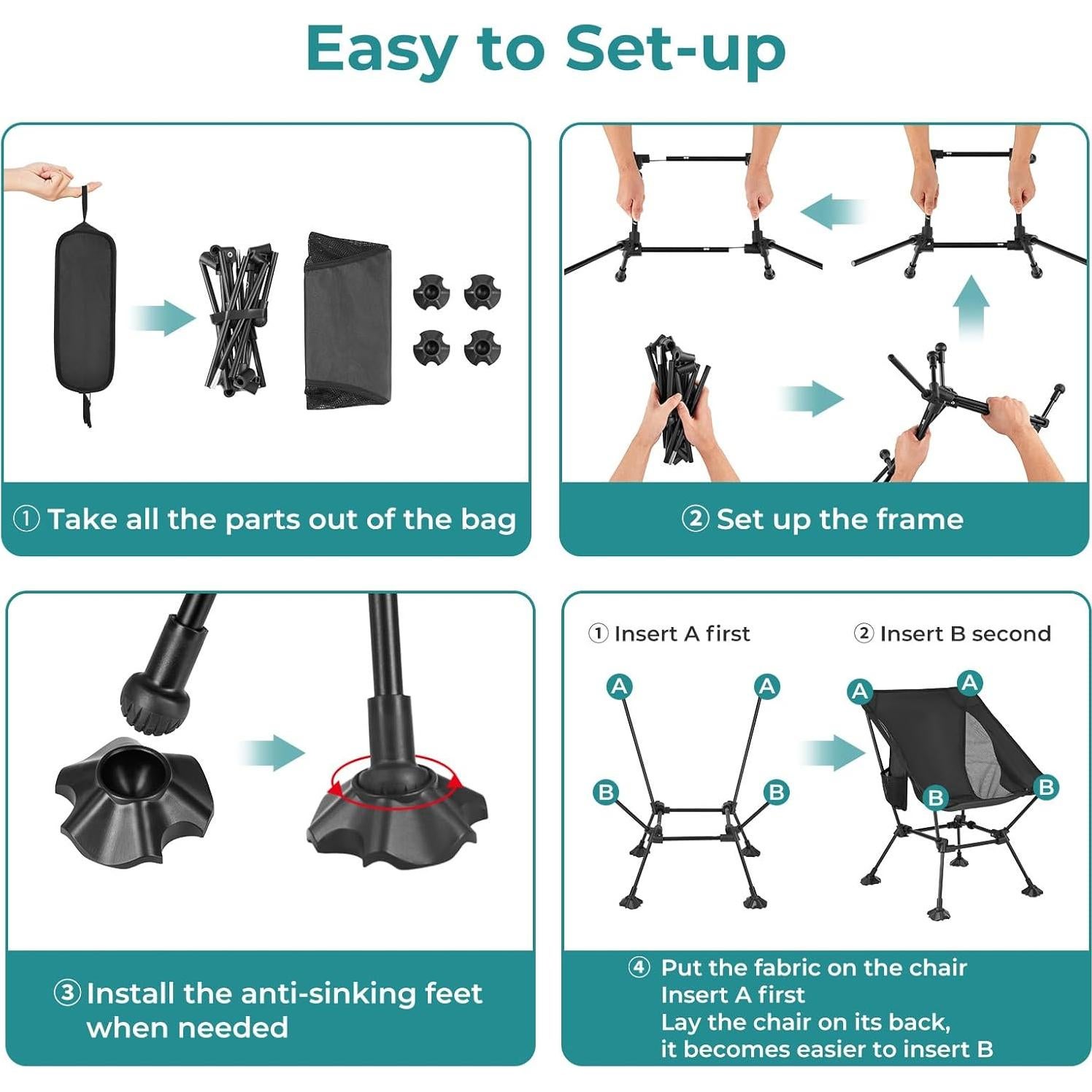 Easy to Set-up

① Take all the parts out of the bag

② Set up the frame

③ Install the anti-sinking feet when needed

① Insert A first

② Insert B second

A A B B

A A B B

④ Put the fabric on the chair
Insert A first
Lay the chair on its back, it becomes easier to insert B