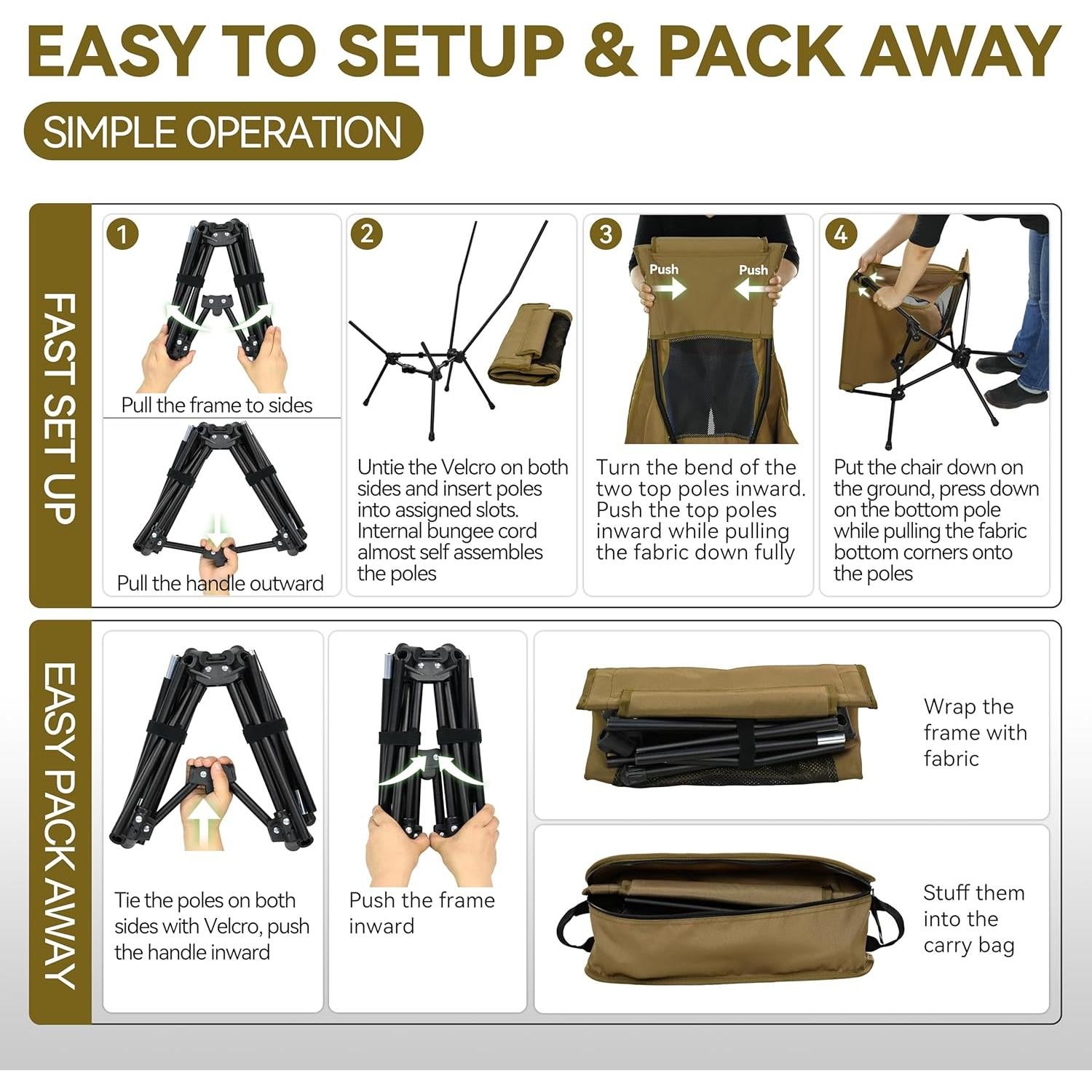 EASY TO SETUP & PACK AWAY

SIMPLE OPERATION

FAST SET UP

1

Pull the frame to sides

Pull the handle outward

2

Untie the Velcro on both sides and insert poles into assigned slots. Internal bungee cord almost self assembles the poles

3

Push

Push

Turn the bend of the two top poles inward. Push the top poles inward while pulling the fabric down fully

4

Put the chair down on the ground, press down on the bottom pole while pulling the fabric bottom corners onto the poles

EASY PACK AWAY

Tie the poles on both sides with Velcro, push the handle inward

Push the frame inward

Wrap the frame with fabric

Stuff them into the carry bag