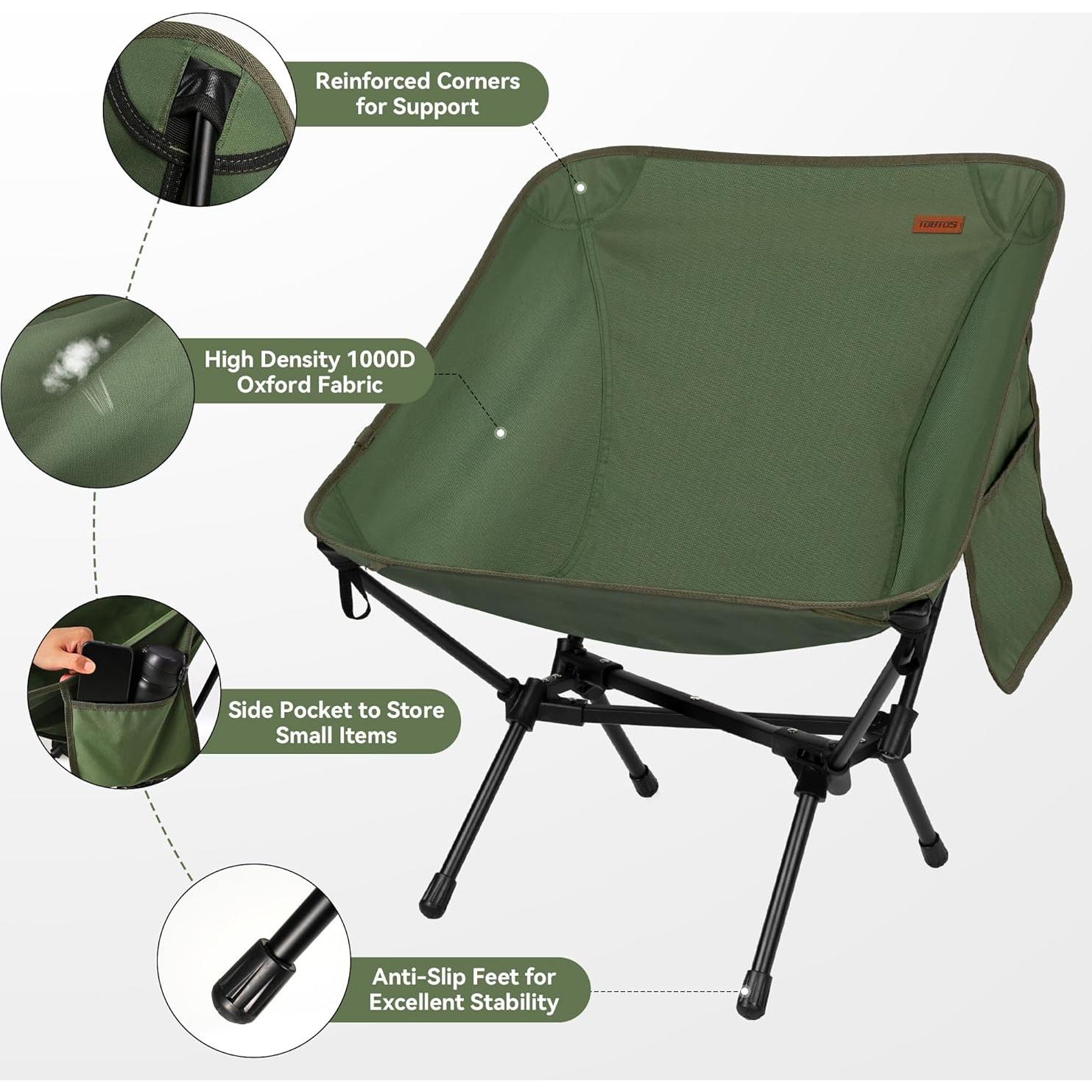 Reinforced Corners for Support

TOBTOS

High Density 1000D Oxford Fabric

Side Pocket to Store Small Items

Anti-Slip Feet for Excellent Stability