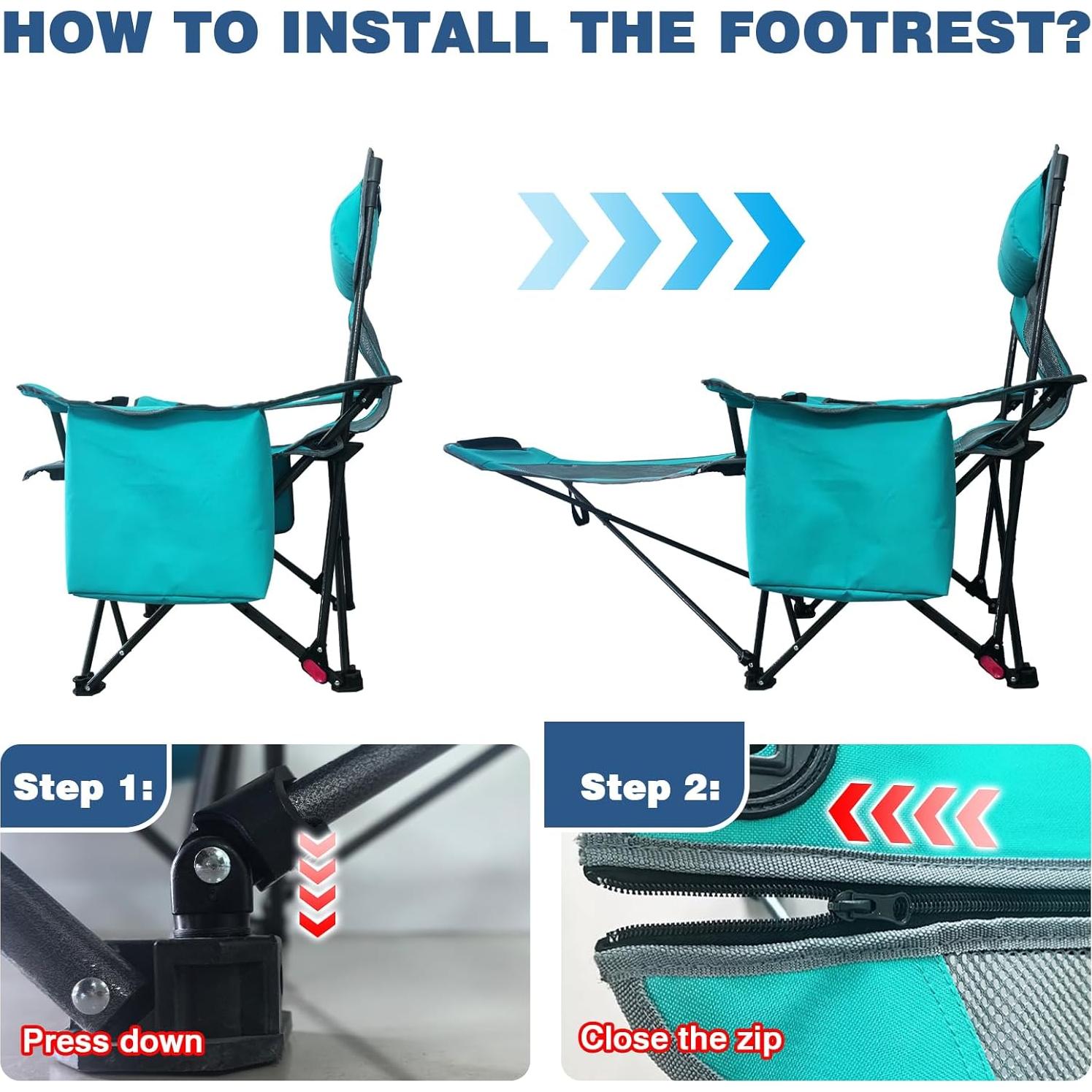 HOW TO INSTALL THE FOOTREST?

Step 1:

Press down

Step 2:

Close the zip