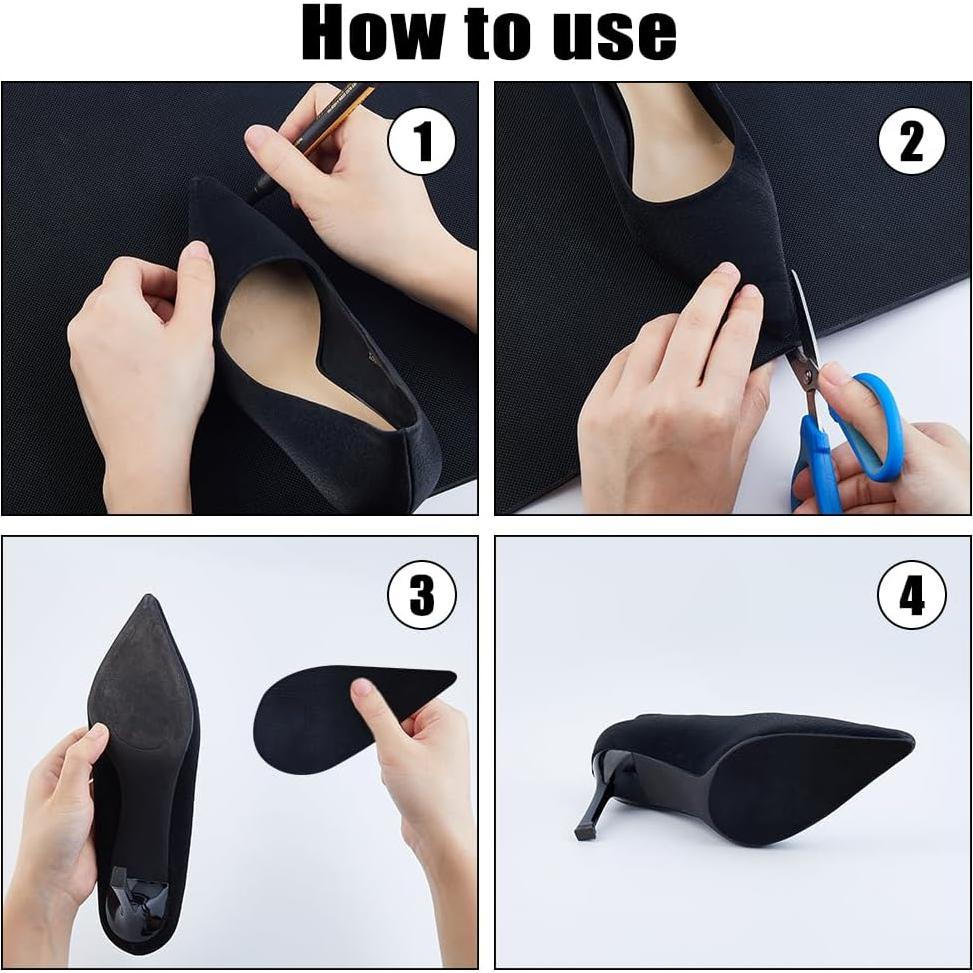 How to use

1

2

3

4