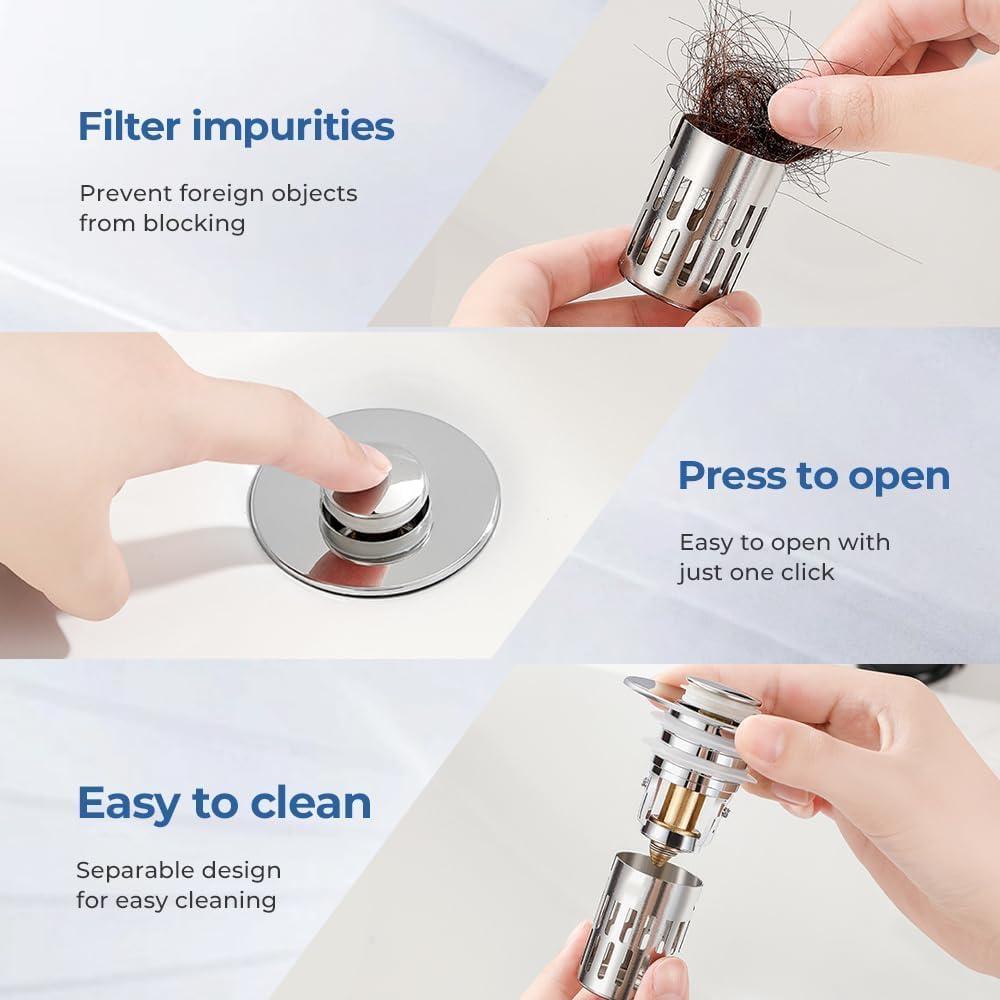 Filter impurities

Prevent foreign objects from blocking

Press to open

Easy to open with just one click

Easy to clean

Separable design for easy cleaning