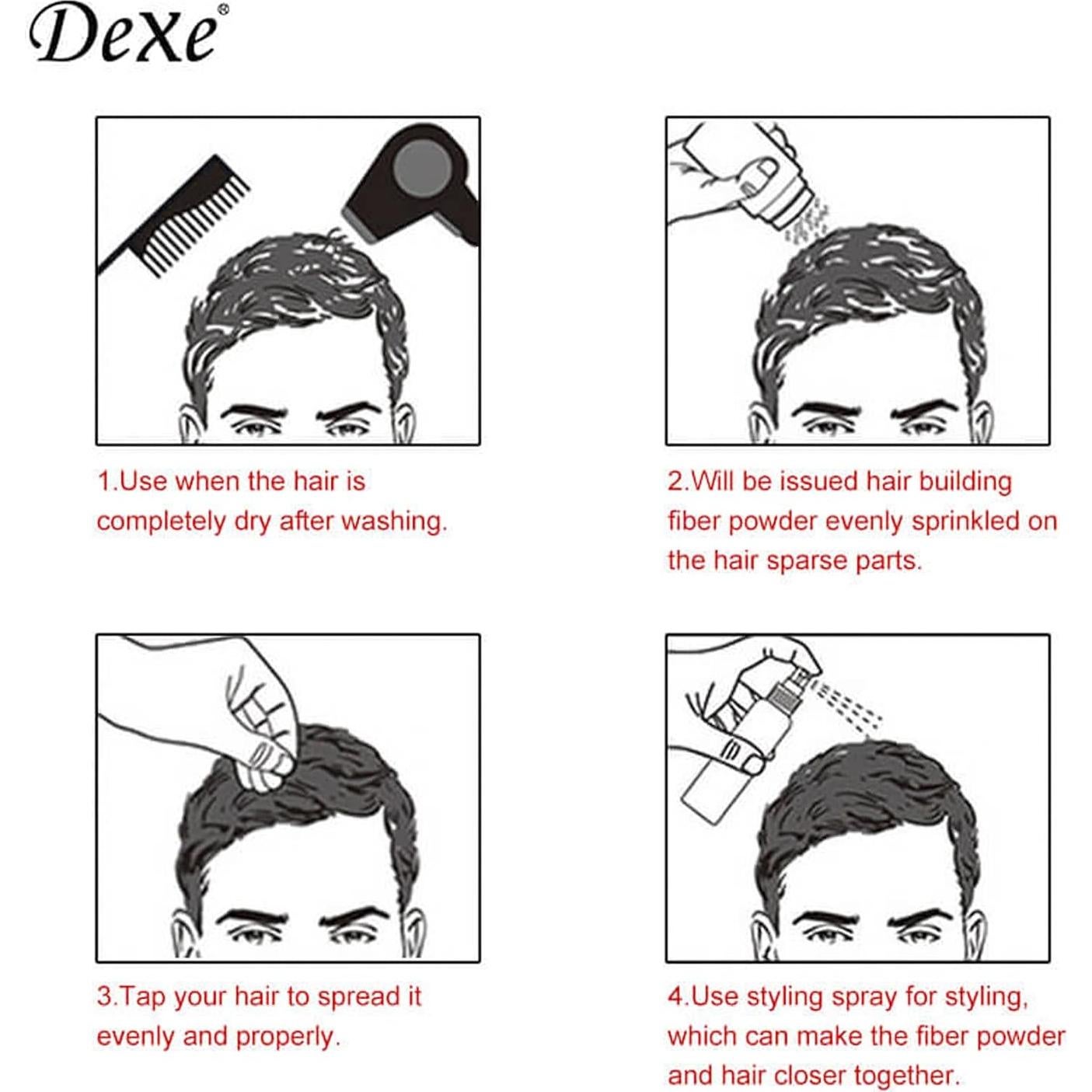 Dexe®

1.Use when the hair is completely dry after washing.

2.Will be issued hair building fiber powder evenly sprinkled on the hair sparse parts.

3.Tap your hair to spread it evenly and properly.

4.Use styling spray for styling, which can make the fiber powder and hair closer together.