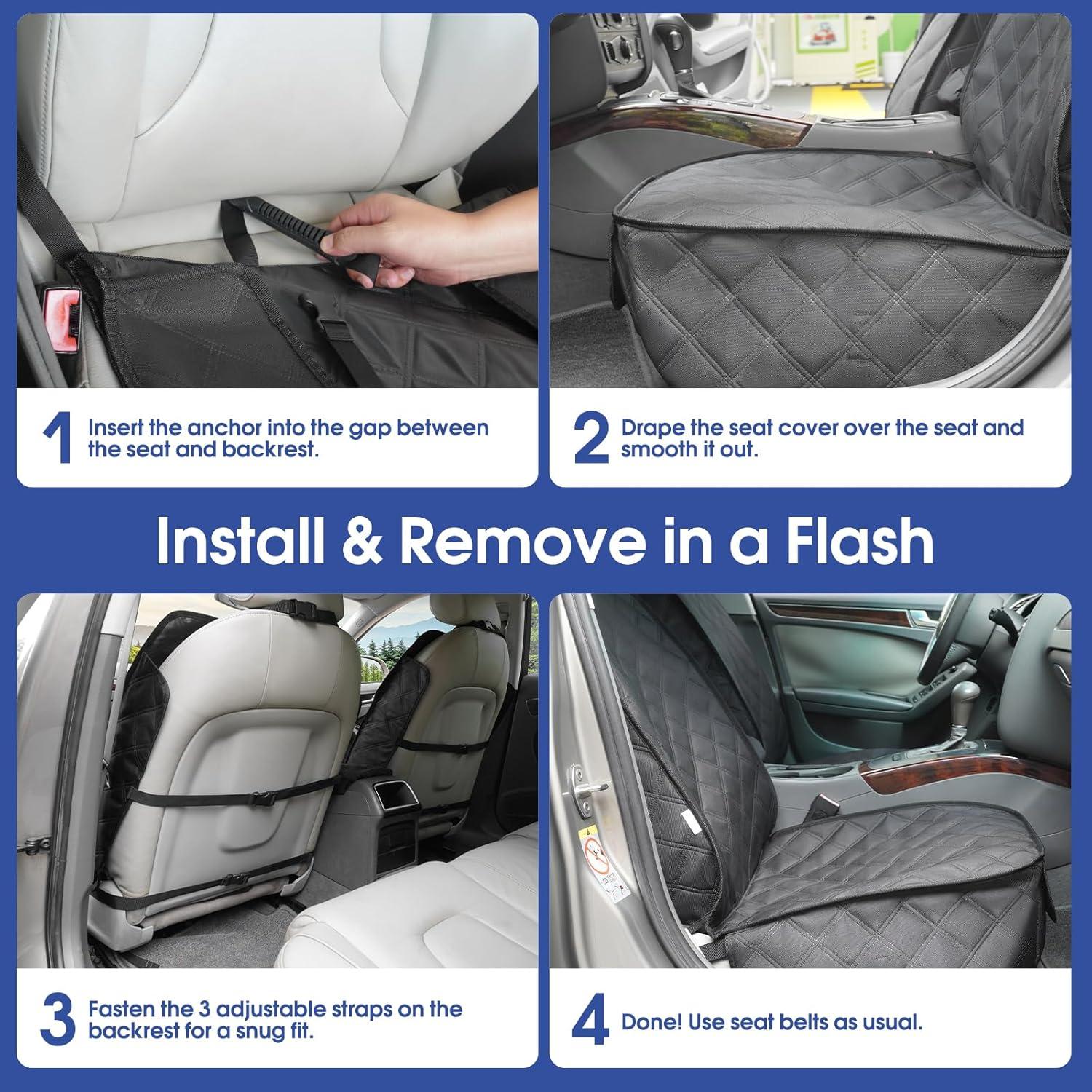 1 Insert the anchor into the gap between the seat and backrest.

2 Drape the seat cover over the seat and smooth it out.

Install & Remove in a Flash

3 Fasten the 3 adjustable straps on the backrest for a snug fit.

4 Done! Use seat belts as usual.