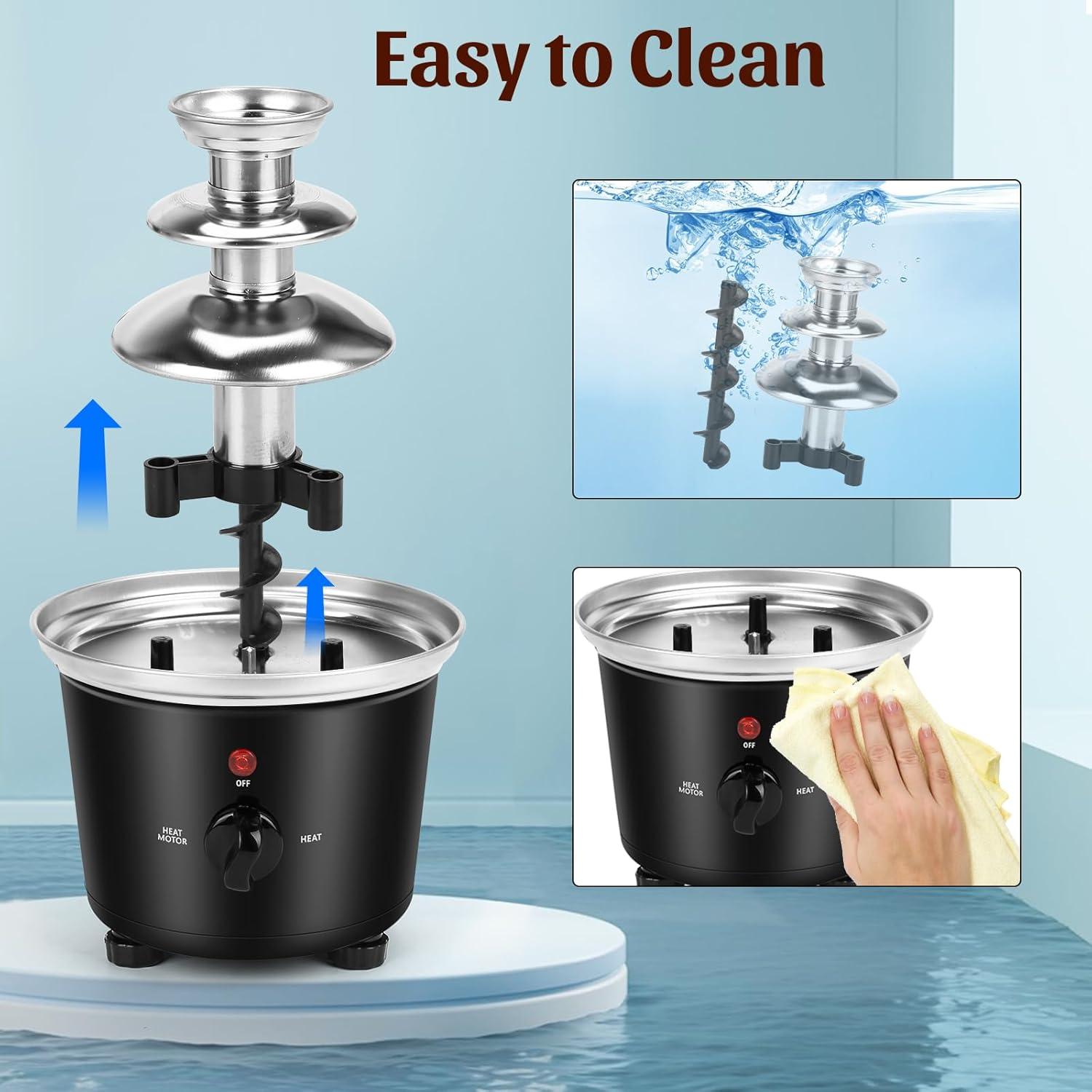 Easy to Clean

OFF
HEAT MOTOR
HEAT

OFF
HEAT MOTOR
HEAT