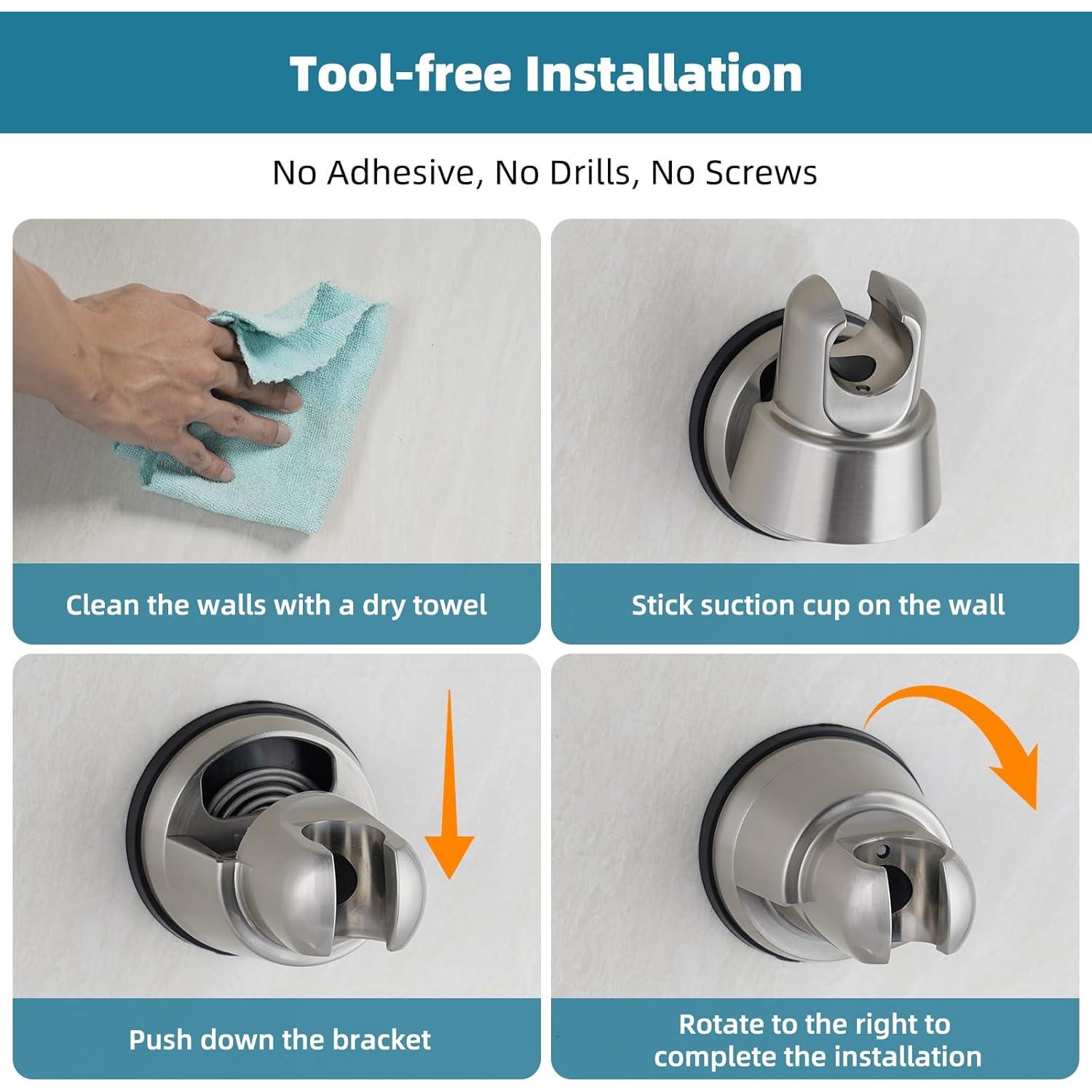 Tool-free Installation

No Adhesive, No Drills, No Screws

Clean the walls with a dry towel

Stick suction cup on the wall

Push down the bracket

Rotate to the right to complete the installation