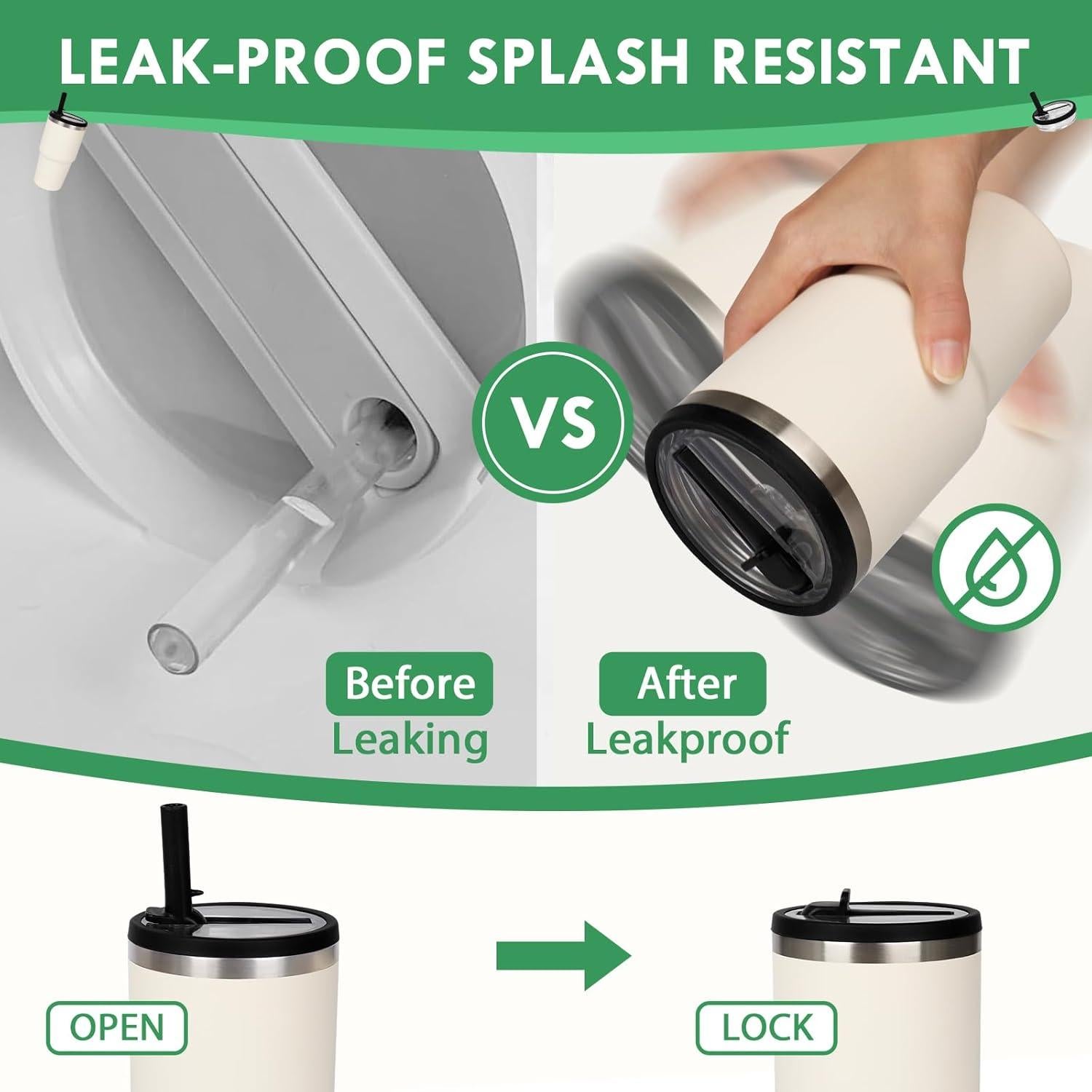 LEAK-PROOF SPLASH RESISTANT

VS

Before
Leaking

After
Leakproof

OPEN

LOCK