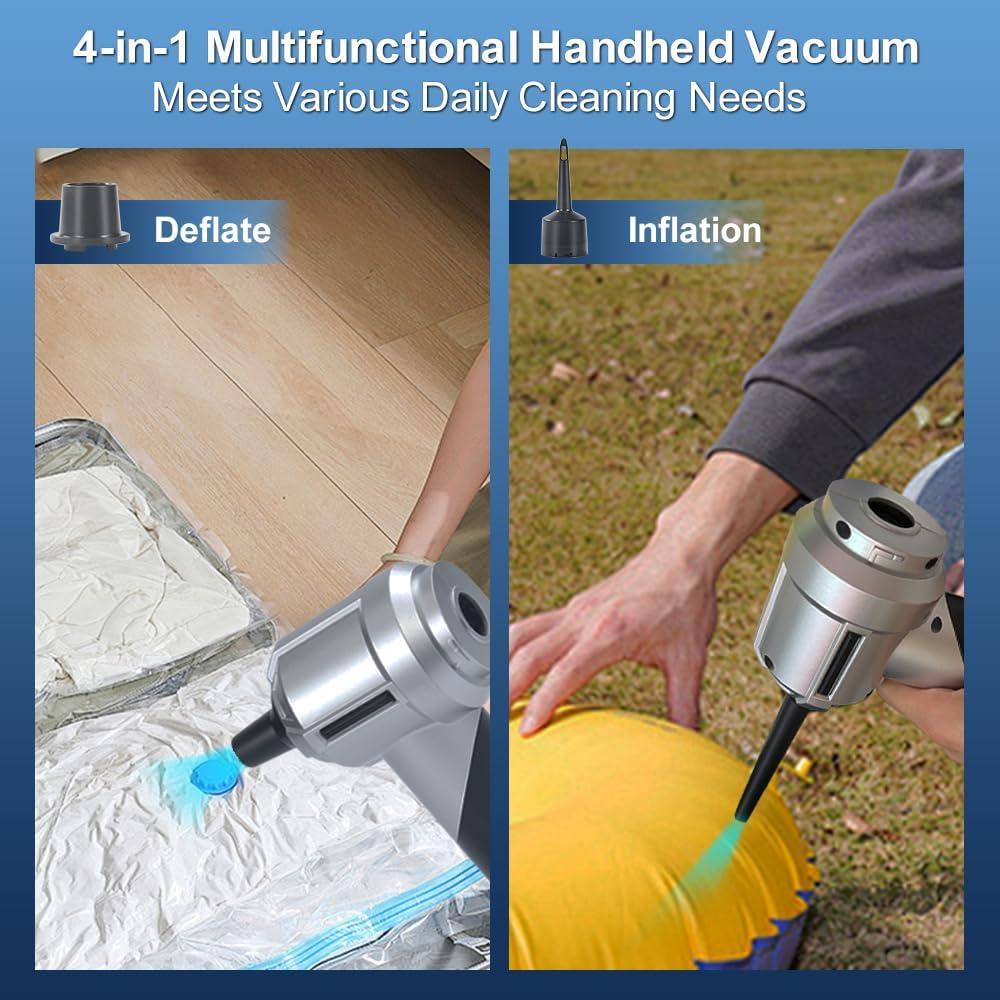 4-in-1 Multifunctional Handheld Vacuum
Meets Various Daily Cleaning Needs

Deflate

Inflation