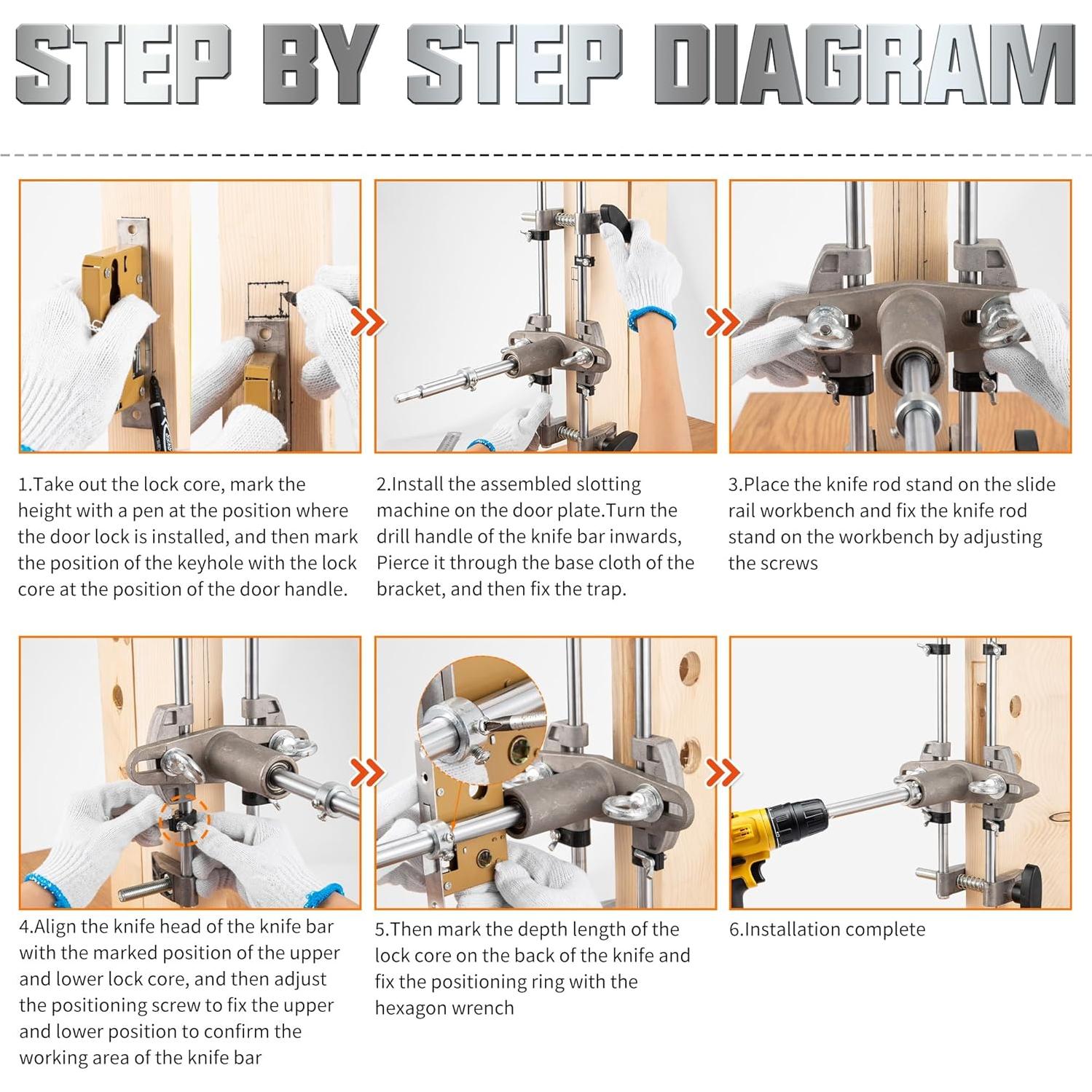 STEP BY STEP DIAGRAM

1.Take out the lock core, mark the height with a pen at the position where the door lock is installed, and then mark the position of the keyhole with the lock core at the position of the door handle.

2.Install the assembled slotting machine on the door plate.Turn the drill handle of the knife bar inwards, Pierce it through the base cloth of the bracket, and then fix the trap.

3.Place the knife rod stand on the slide rail workbench and fix the knife rod stand on the workbench by adjusting the screws

4.Align the knife head of the knife bar with the marked position of the upper and lower lock core, and then adjust the positioning screw to fix the upper and lower position to confirm the working area of the knife bar

5.Then mark the depth length of the lock core on the back of the knife and fix the positioning ring with the hexagon wrench

6.Installation complete