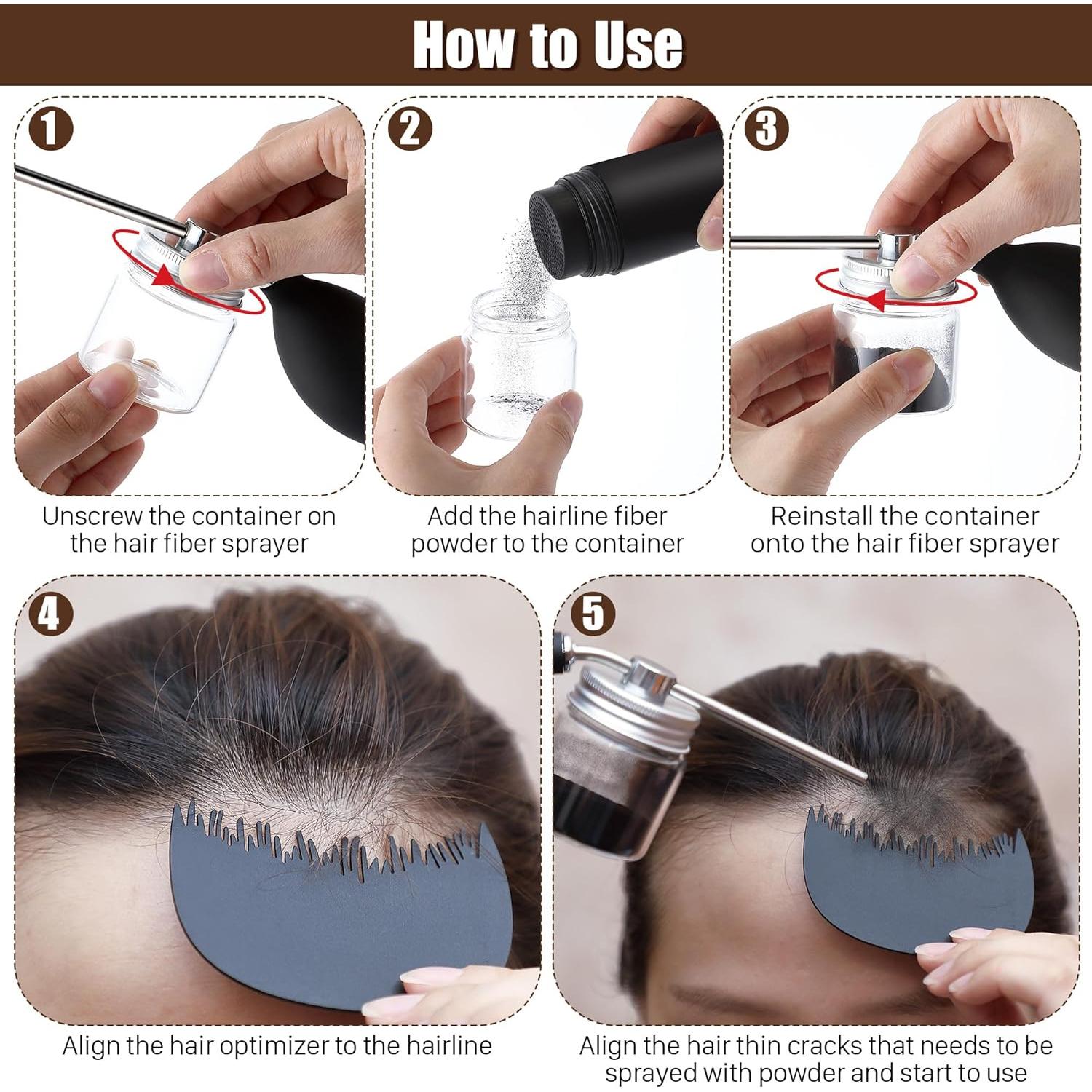 How to Use

1

Unscrew the container on the hair fiber sprayer

2

Add the hairline fiber powder to the container

3

Reinstall the container onto the hair fiber sprayer

4

Align the hair optimizer to the hairline

5

Align the hair thin cracks that needs to be sprayed with powder and start to use