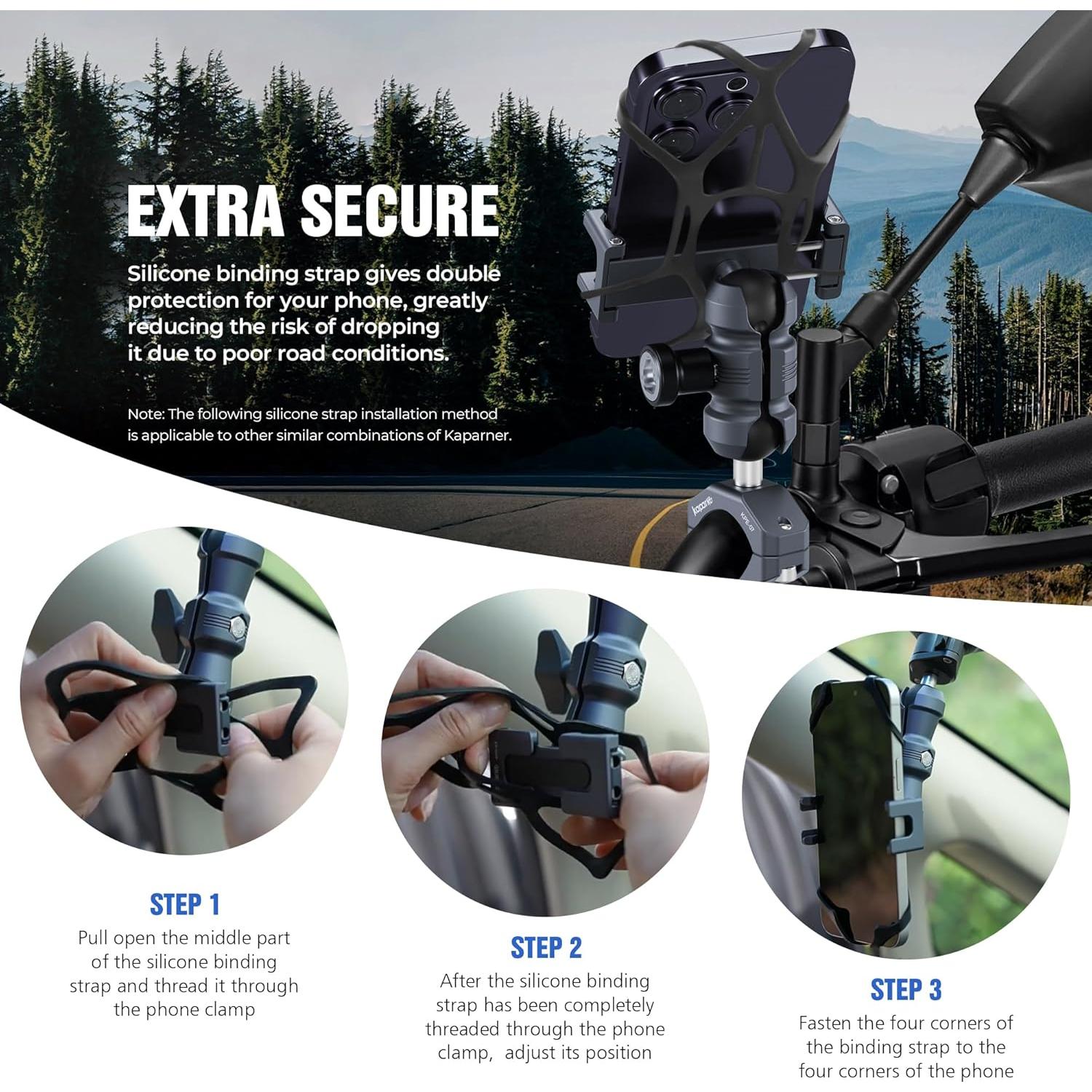 EXTRA SECURE

Silicone binding strap gives double protection for your phone, greatly reducing the risk of dropping it due to poor road conditions.

Note: The following silicone strap installation method is applicable to other similar combinations of Kaparner.

kaparner

KFE-07

STEP 1
Pull open the middle part of the silicone binding strap and thread it through the phone clamp

STEP 2
After the silicone binding strap has been completely threaded through the phone clamp, adjust its position

STEP 3
Fasten the four corners of the binding strap to the four corners of the phone