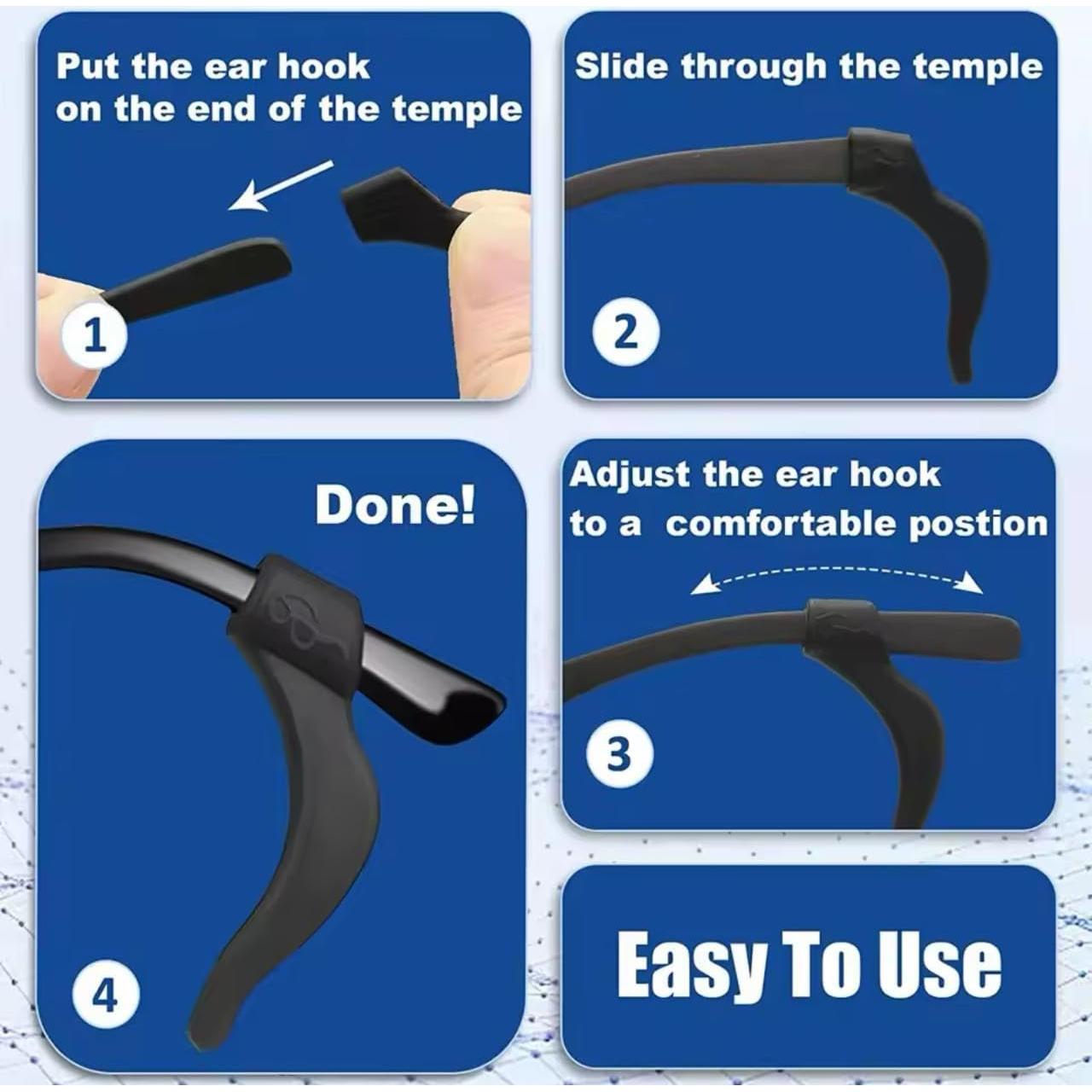 Put the ear hook on the end of the temple

1

Slide through the temple

2

Done!

4

Adjust the ear hook to a comfortable postion

3

Easy To Use