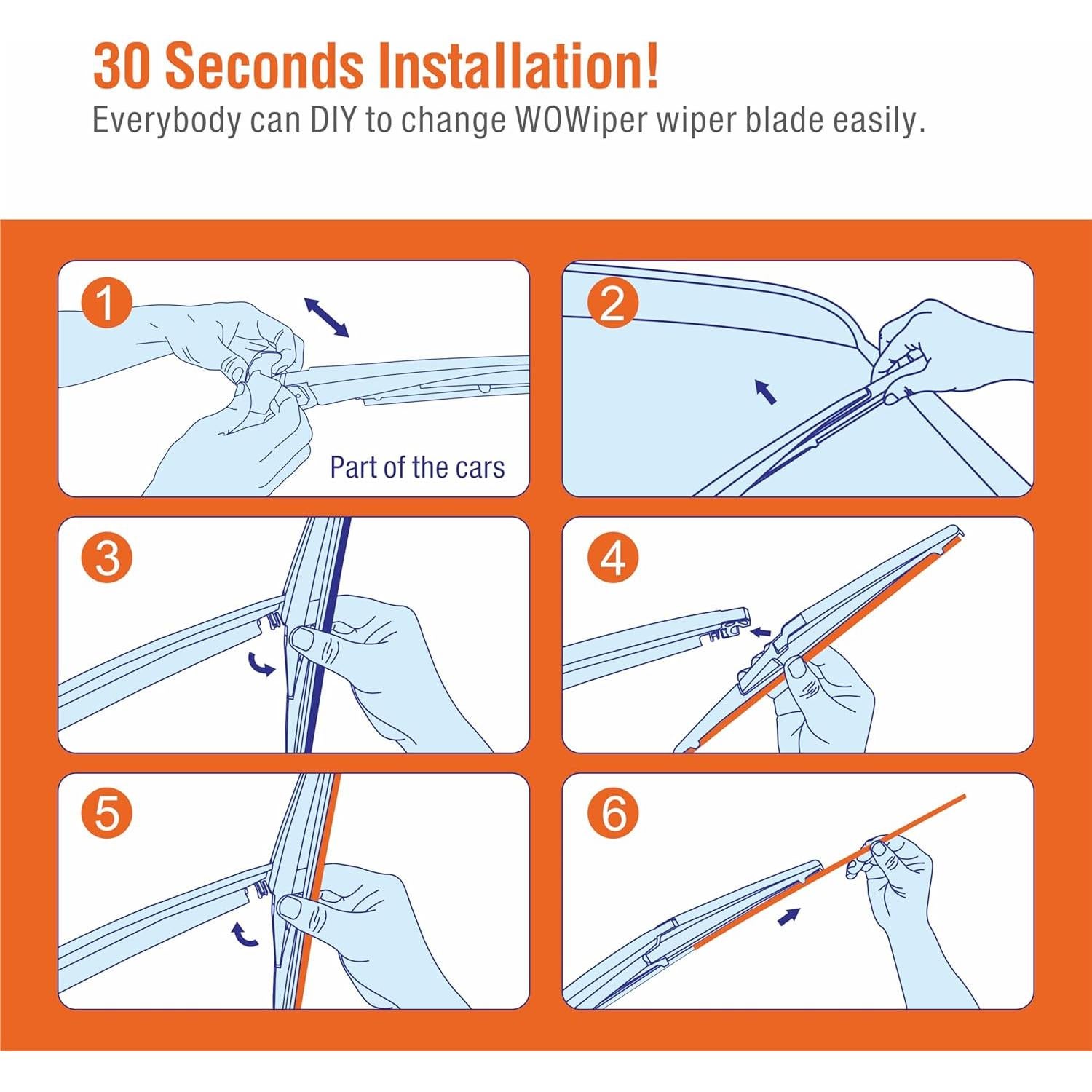 30 Seconds Installation!
Everybody can DIY to change WOWiper wiper blade easily.

1
Part of the cars

2

3

4

5

6