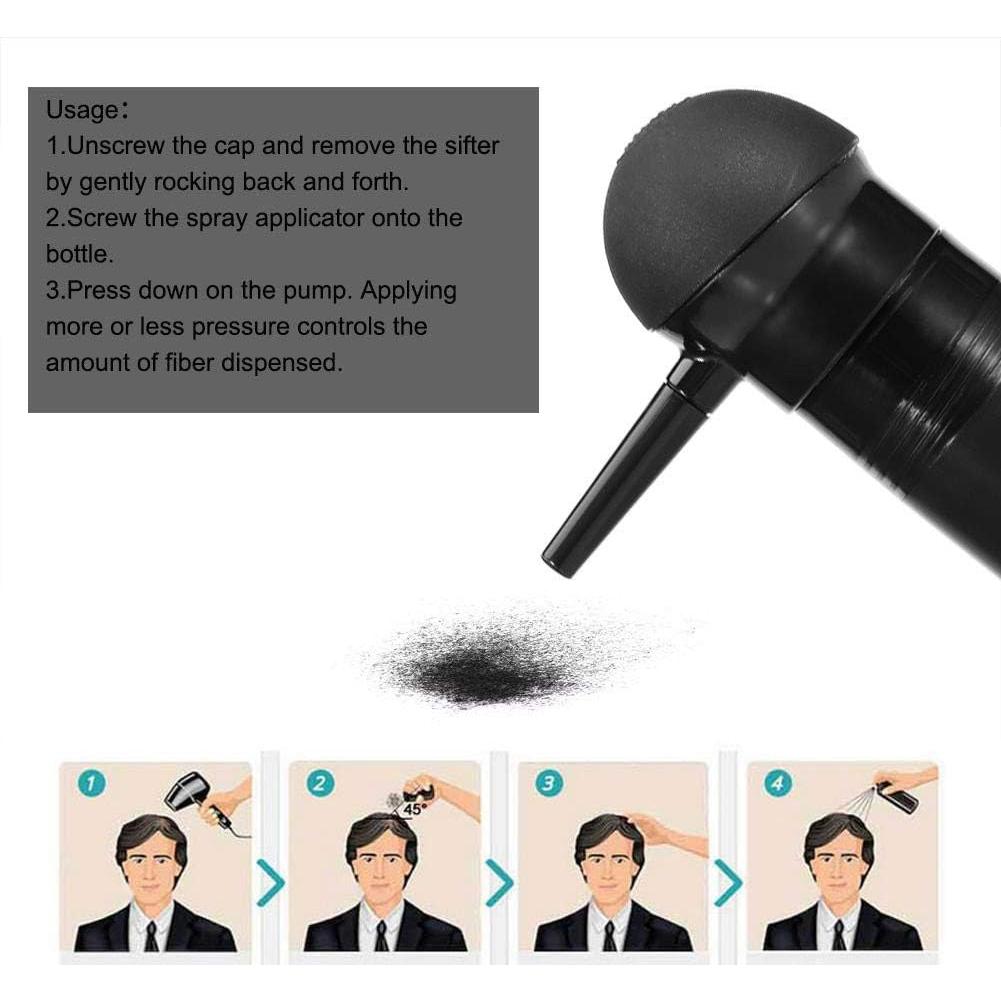 Usage:
1.Unscrew the cap and remove the sifter by gently rocking back and forth.
2.Screw the spray applicator onto the bottle.
3.Press down on the pump. Applying more or less pressure controls the amount of fiber dispensed.

1

2

45°

3

4